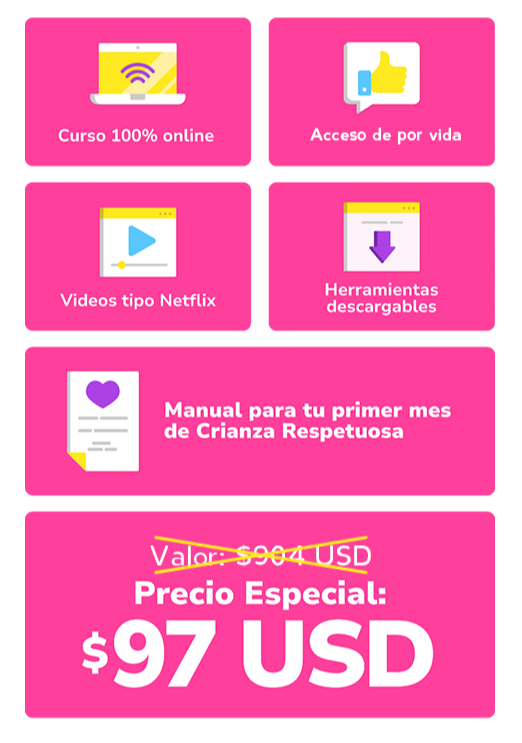 Curso 100% online

Acceso de por vida

Videos tipo Netflix

Herramientas descargables

Manual para tu primer mes de Crianza Respetuosa

Valor: $904 USD

Precio Especial:

$97 USD