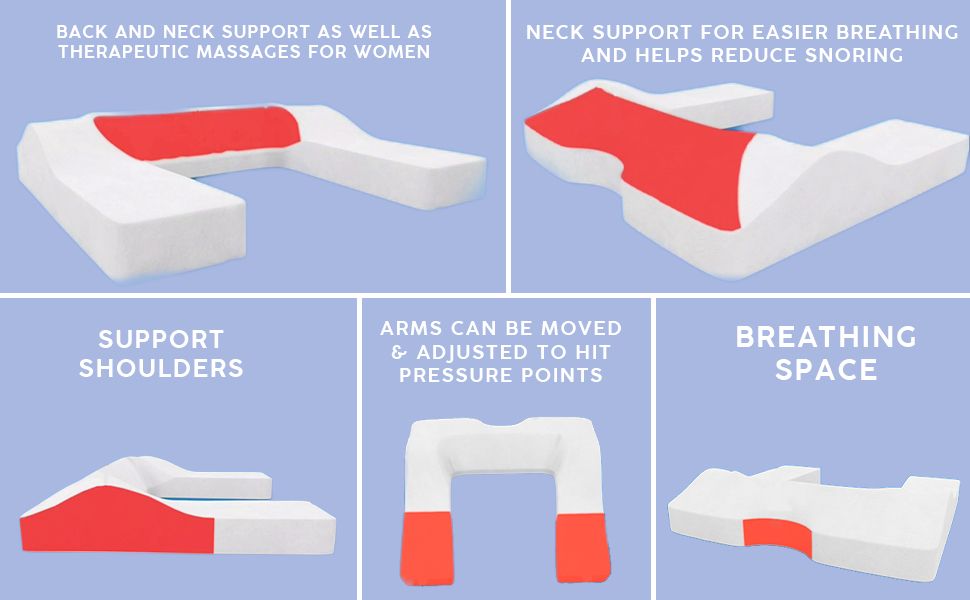 BACK AND NECK SUPPORT AS WELL AS THERAPEUTIC MASSAGES FOR WOMEN

NECK SUPPORT FOR EASIER BREATHING AND HELPS REDUCE SNORING

SUPPORT SHOULDERS

ARMS CAN BE MOVED & ADJUSTED TO HIT PRESSURE POINTS

BREATHING SPACE