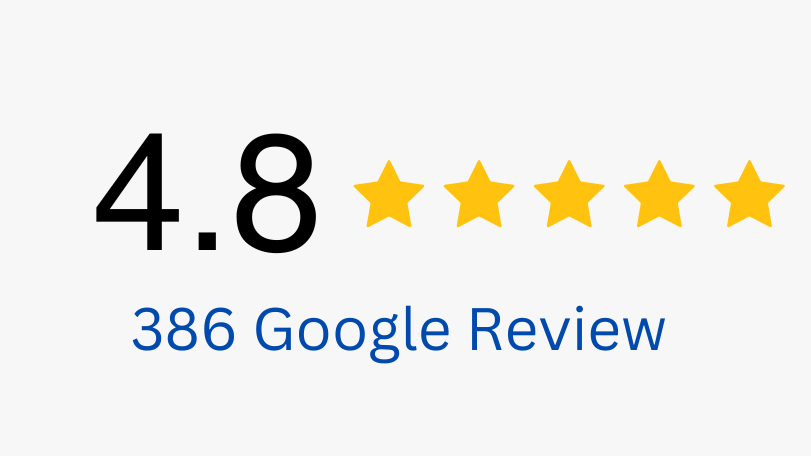 4.8

386 Google Review