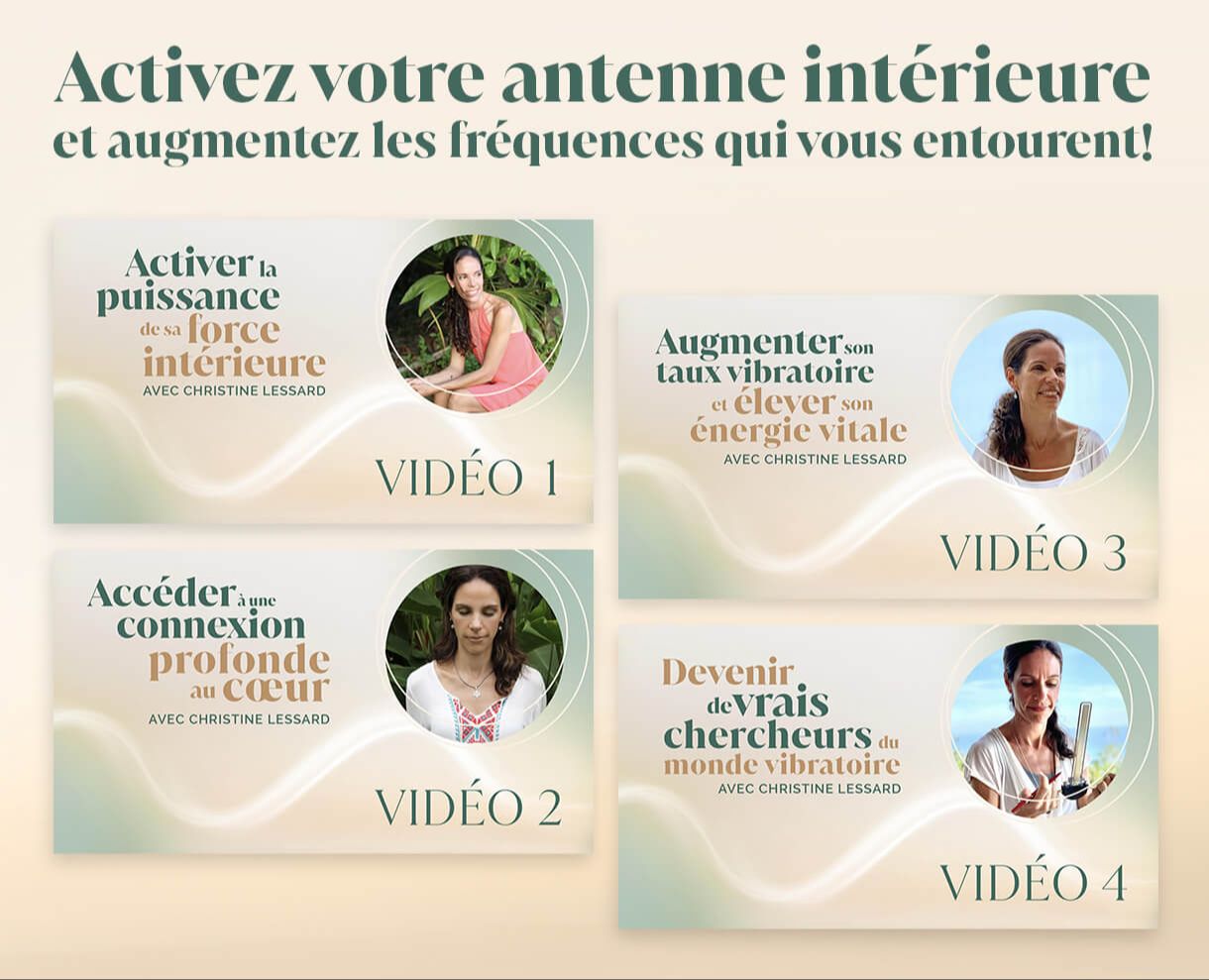 Activez votre antenne intérieure
et augmentez les fréquences qui vous entourent!

Activer la puissance de sa force intérieure
AVEC CHRISTINE LESSARD
VIDÉO 1

Accéder à une connexion profonde au cœur
AVEC CHRISTINE LESSARD
VIDÉO 2

Augmenter son taux vibratoire et élever son énergie vitale
AVEC CHRISTINE LESSARD
VIDÉO 3

Devenir de vrais chercheurs du monde vibratoire
AVEC CHRISTINE LESSARD
VIDÉO 4