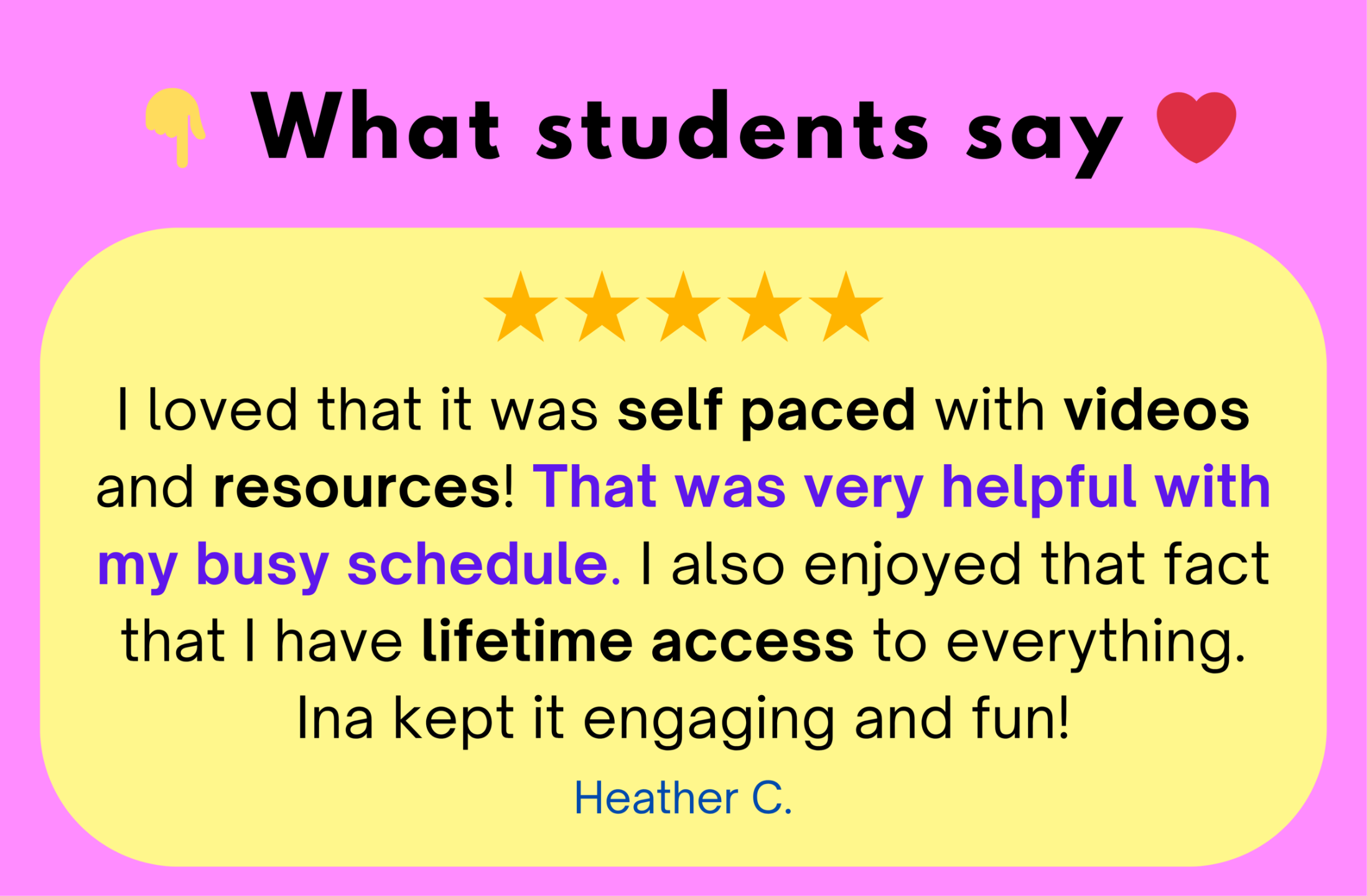 What students say

I loved that it was self paced with videos and resources! That was very helpful with my busy schedule. I also enjoyed that fact that I have lifetime access to everything. Ina kept it engaging and fun!

Heather C.