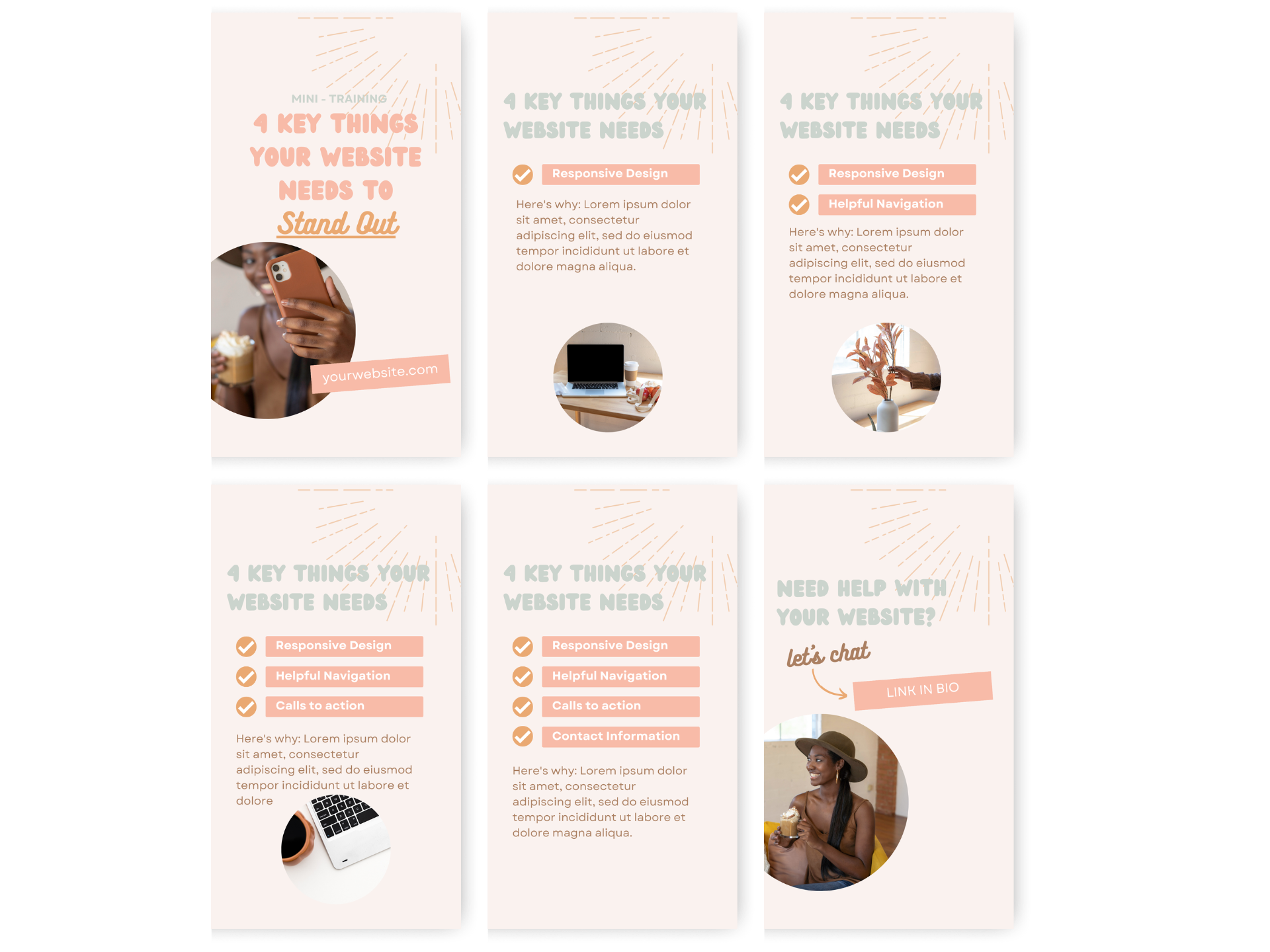 MINI - TRAINING

4 KEY THINGS YOUR WEBSITE NEEDS TO Stand Out

yourwebsite.com

4 KEY THINGS YOUR WEBSITE NEEDS

Responsive Design

Here's why: Lorem ipsum dolor sit amet, consectetur adipiscing elit, sed do eiusmod tempor incididunt ut labore et dolore magna aliqua.

4 KEY THINGS YOUR WEBSITE NEEDS

Responsive Design

Helpful Navigation

Here's why: Lorem ipsum dolor sit amet, consectetur adipiscing elit, sed do eiusmod tempor incididunt ut labore et dolore magna aliqua.

4 KEY THINGS YOUR WEBSITE NEEDS

Responsive Design

Helpful Navigation

Calls to action

Here's why: Lorem ipsum dolor sit amet, consectetur adipiscing elit, sed do eiusmod tempor incididunt ut labore et dolore

4 KEY THINGS YOUR WEBSITE NEEDS

Responsive Design

Helpful Navigation

Calls to action

Contact Information

Here's why: Lorem ipsum dolor sit amet, consectetur adipiscing elit, sed do eiusmod tempor incididunt ut labore et dolore magna aliqua.

NEED HELP WITH YOUR WEBSITE?

let's chat

LINK IN BIO