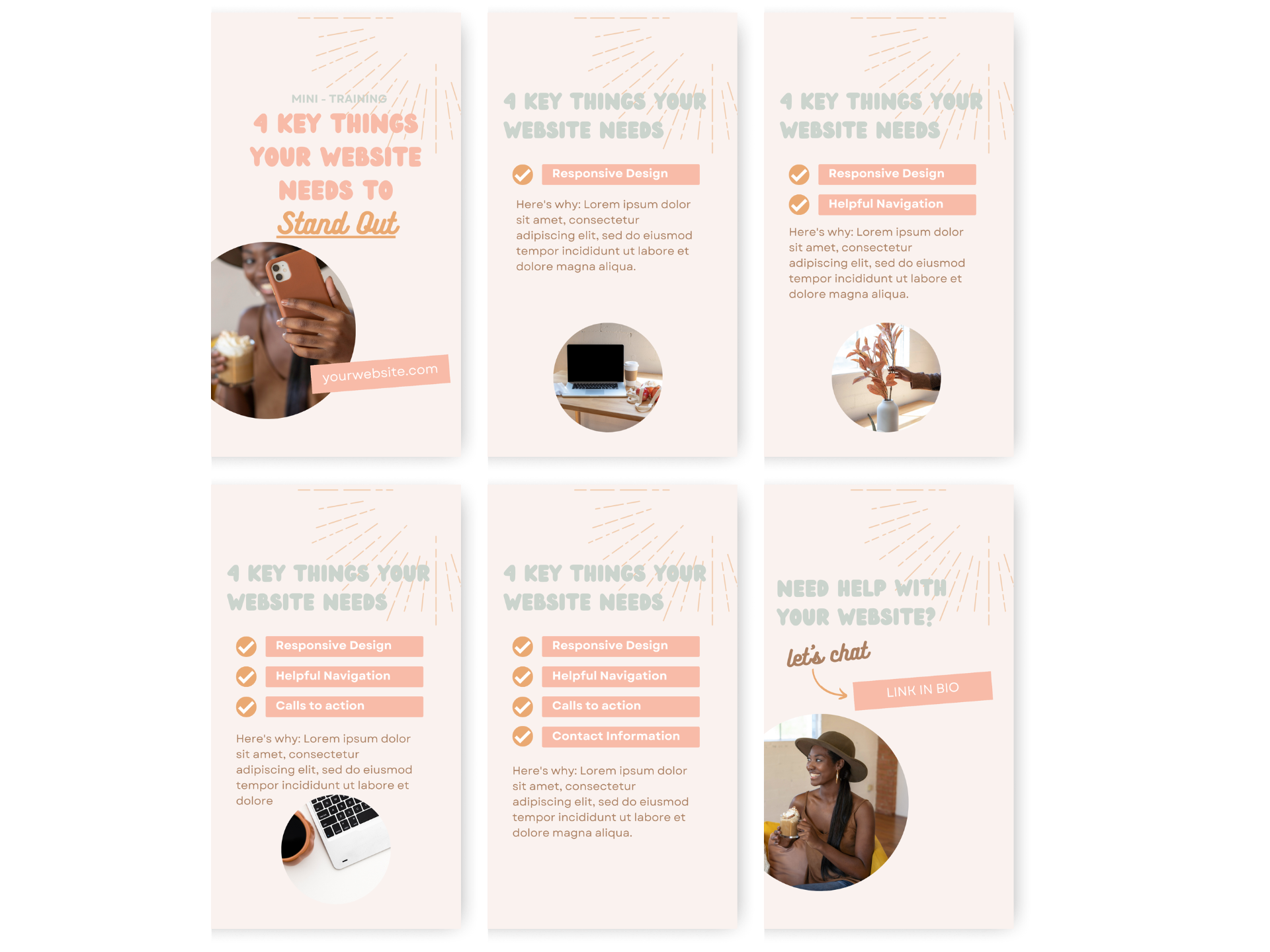 MINI - TRAINING
4 KEY THINGS YOUR WEBSITE NEEDS TO
Stand Out
yourwebsite.com

4 KEY THINGS YOUR WEBSITE NEEDS
Responsive Design
Here's why: Lorem ipsum dolor sit amet, consectetur adipiscing elit, sed do eiusmod tempor incididunt ut labore et dolore magna aliqua.

4 KEY THINGS YOUR WEBSITE NEEDS
Responsive Design
Helpful Navigation
Here's why: Lorem ipsum dolor sit amet, consectetur adipiscing elit, sed do eiusmod tempor incididunt ut labore et dolore magna aliqua.

4 KEY THINGS YOUR WEBSITE NEEDS
Responsive Design
Helpful Navigation
Calls to action
Here's why: Lorem ipsum dolor sit amet, consectetur adipiscing elit, sed do eiusmod tempor incididunt ut labore et dolore

4 KEY THINGS YOUR WEBSITE NEEDS
Responsive Design
Helpful Navigation
Calls to action
Contact Information
Here's why: Lorem ipsum dolor sit amet, consectetur adipiscing elit, sed do eiusmod tempor incididunt ut labore et dolore magna aliqua.

NEED HELP WITH YOUR WEBSITE?
let's chat
LINK IN BIO