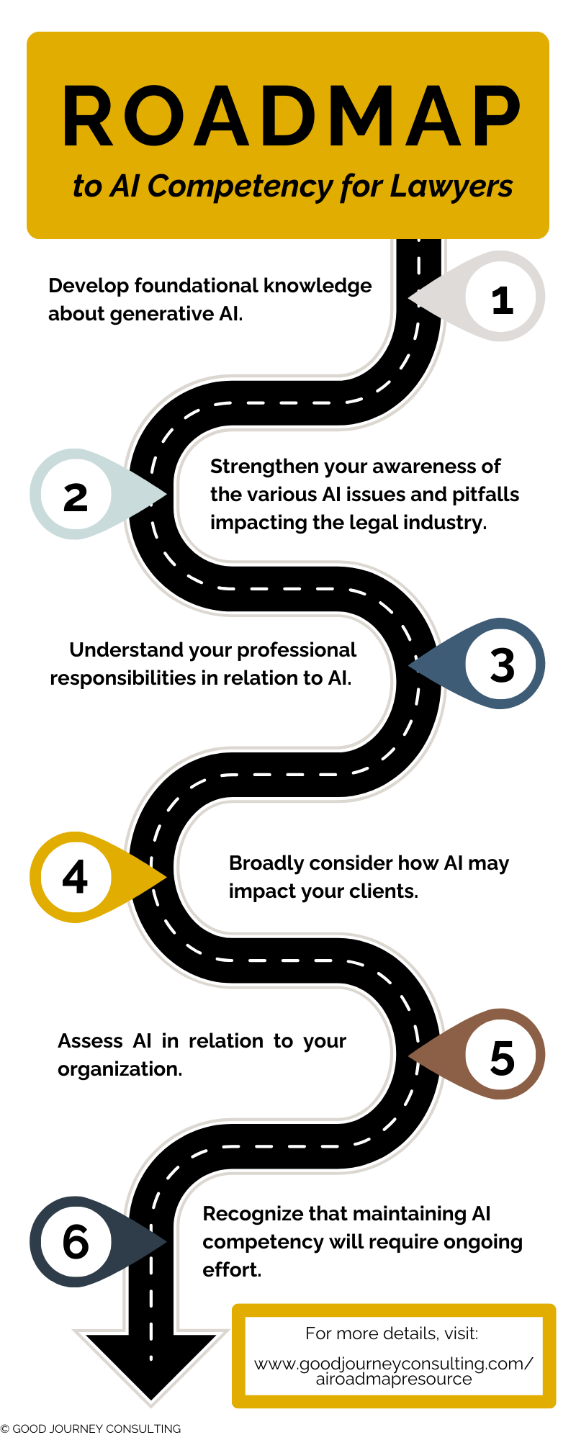 ROADMAP

to AI Competency for Lawyers

Develop foundational knowledge about generative AI.

1

2

Strengthen your awareness of the various AI issues and pitfalls impacting the legal industry.

Understand your professional responsibilities in relation to AI.

3

4

Broadly consider how AI may impact your clients.

Assess AI in relation to your organization.

5

6

Recognize that maintaining AI competency will require ongoing effort.

For more details, visit:
www.goodjourneyconsulting.com/airoadmapresource

© GOOD JOURNEY CONSULTING