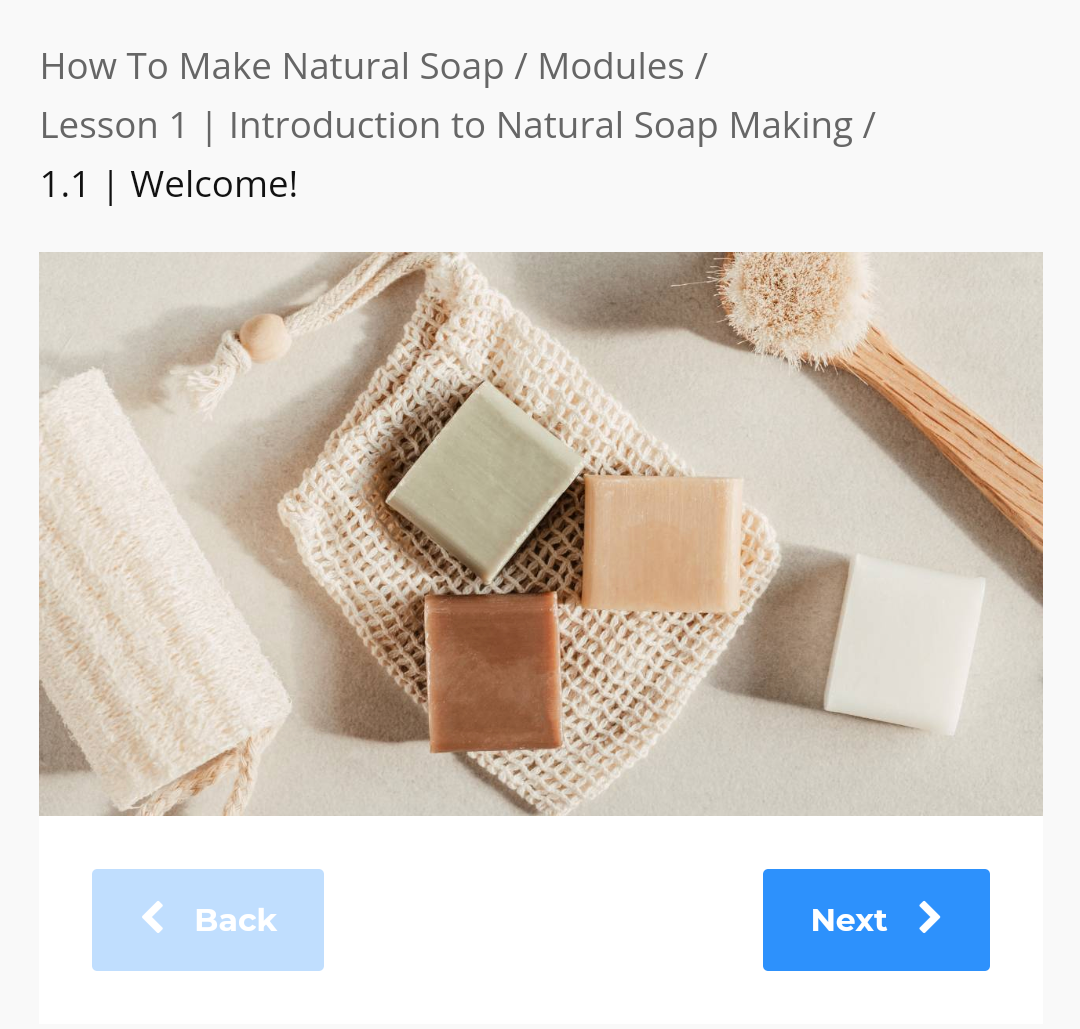 How To Make Natural Soap / Modules / Lesson 1 | Introduction to Natural Soap Making / 1.1 | Welcome!

Back

Next