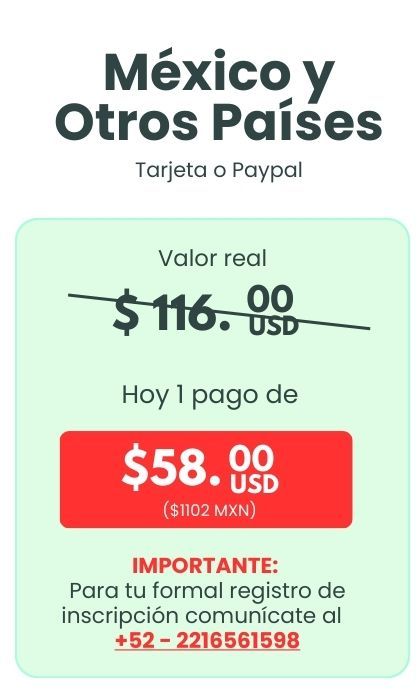 México y Otros Países

Tarjeta o Paypal

Valor real

$ 116. 00 USD

Hoy 1 pago de

$58. 00 USD

($1102 MXN)

IMPORTANTE:
Para tu formal registro de inscripción comunícate al
+52 - 2216561598