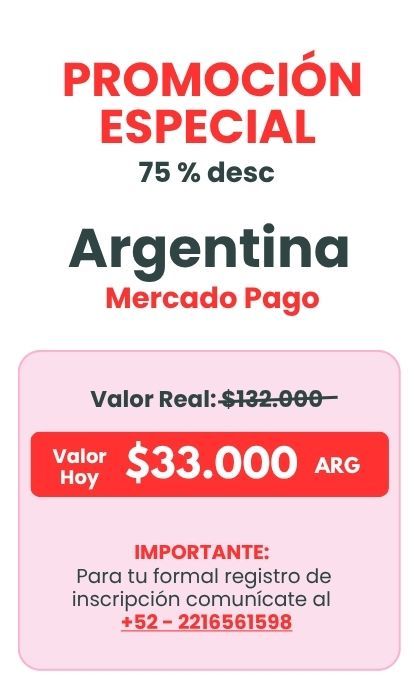 PROMOCIÓN ESPECIAL
75 % desc

Argentina
Mercado Pago

Valor Real: $132.000

Valor Hoy $33.000 ARG

IMPORTANTE:
Para tu formal registro de inscripción comunícate al
+52 - 2216561598