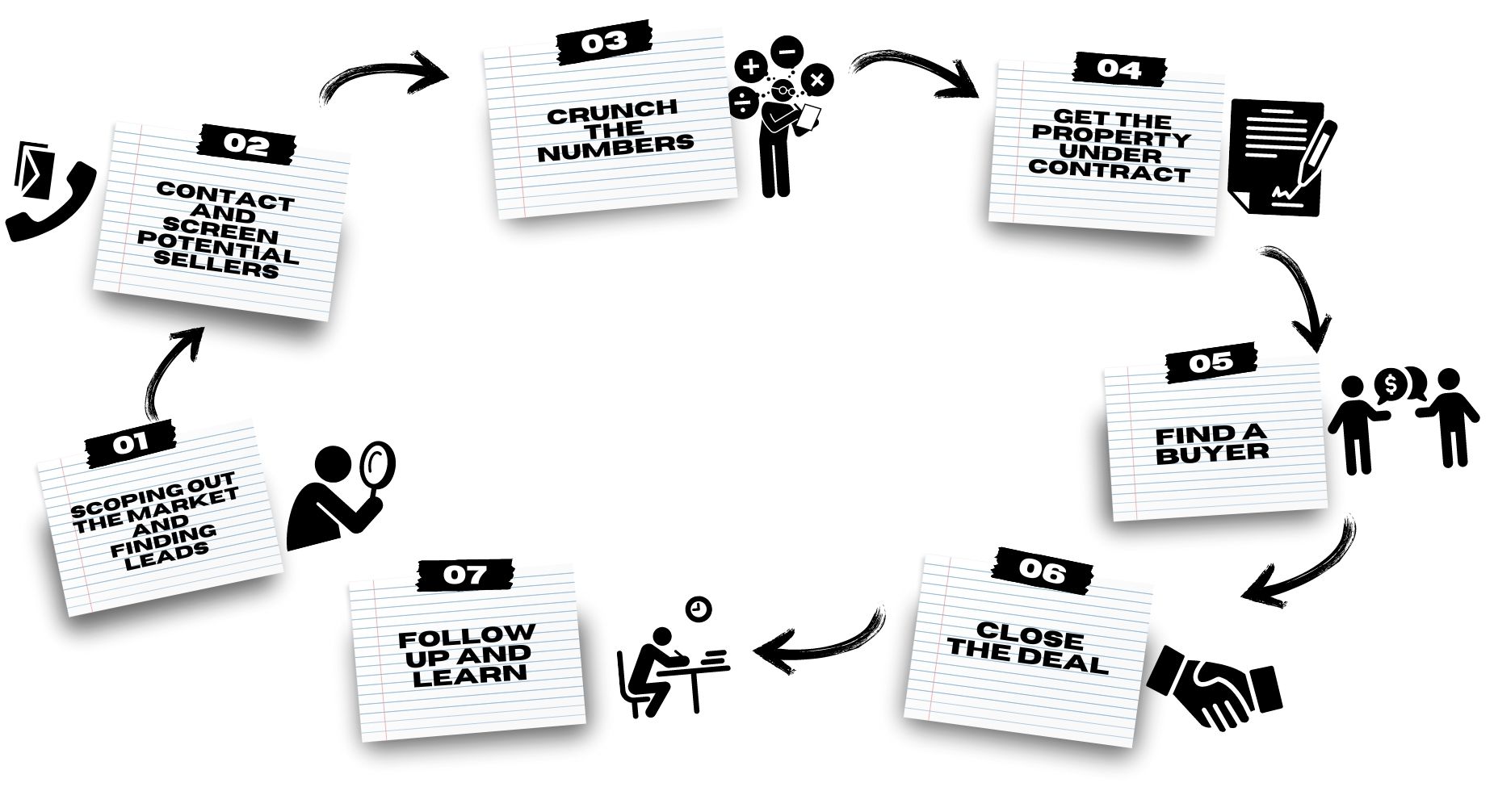 01

SCOPING OUT THE MARKET AND FINDING LEADS

02

CONTACT AND SCREEN POTENTIAL SELLERS

03

CRUNCH THE NUMBERS

04

GET THE PROPERTY UNDER CONTRACT

05

FIND A BUYER

06

CLOSE THE DEAL

07

FOLLOW UP AND LEARN