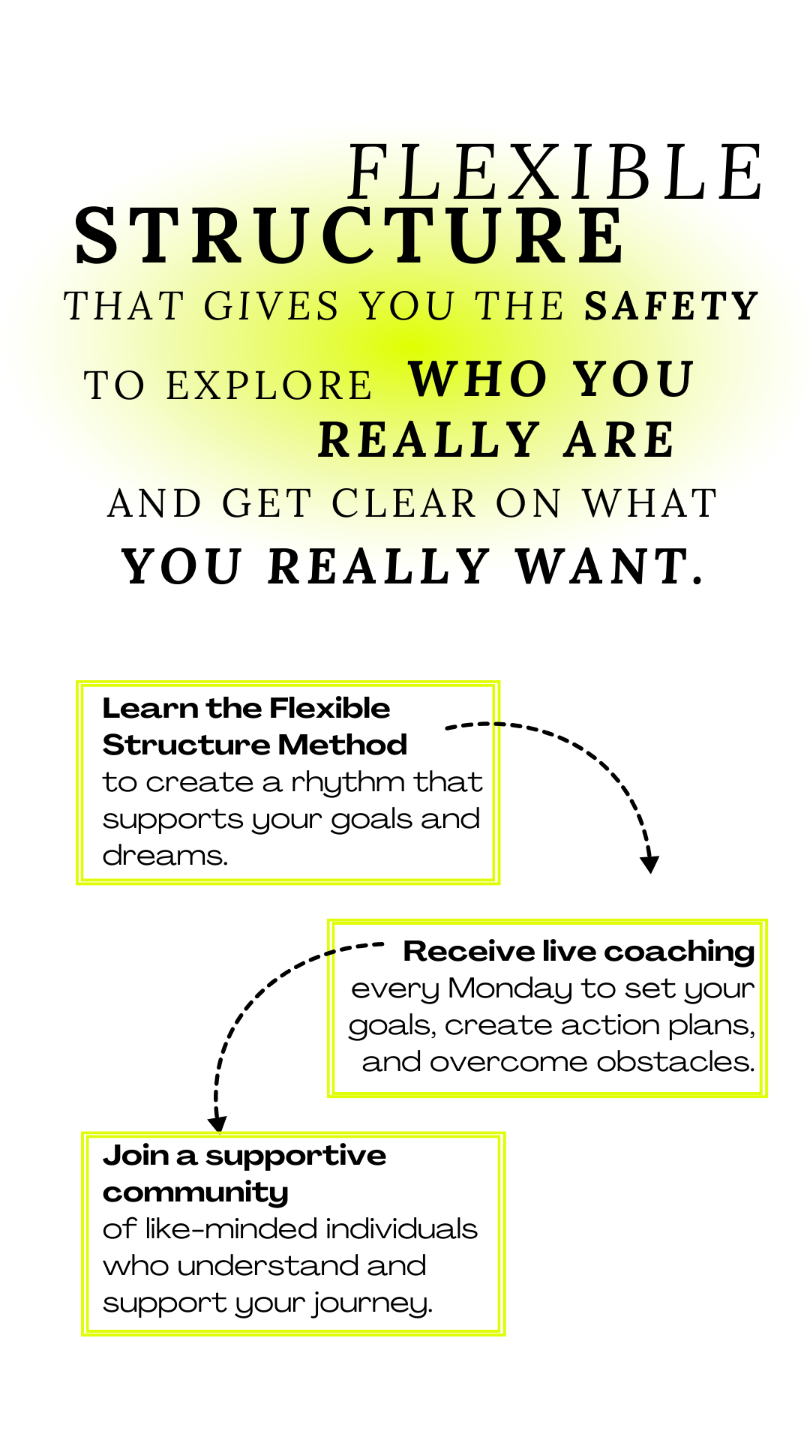 FLEXIBLE STRUCTURE THAT GIVES YOU THE SAFETY TO EXPLORE WHO YOU REALLY ARE AND GET CLEAR ON WHAT YOU REALLY WANT.

Learn the Flexible Structure Method to create a rhythm that supports your goals and dreams.

Receive live coaching every Monday to set your goals, create action plans, and overcome obstacles.

Join a supportive community of like-minded individuals who understand and support your journey.