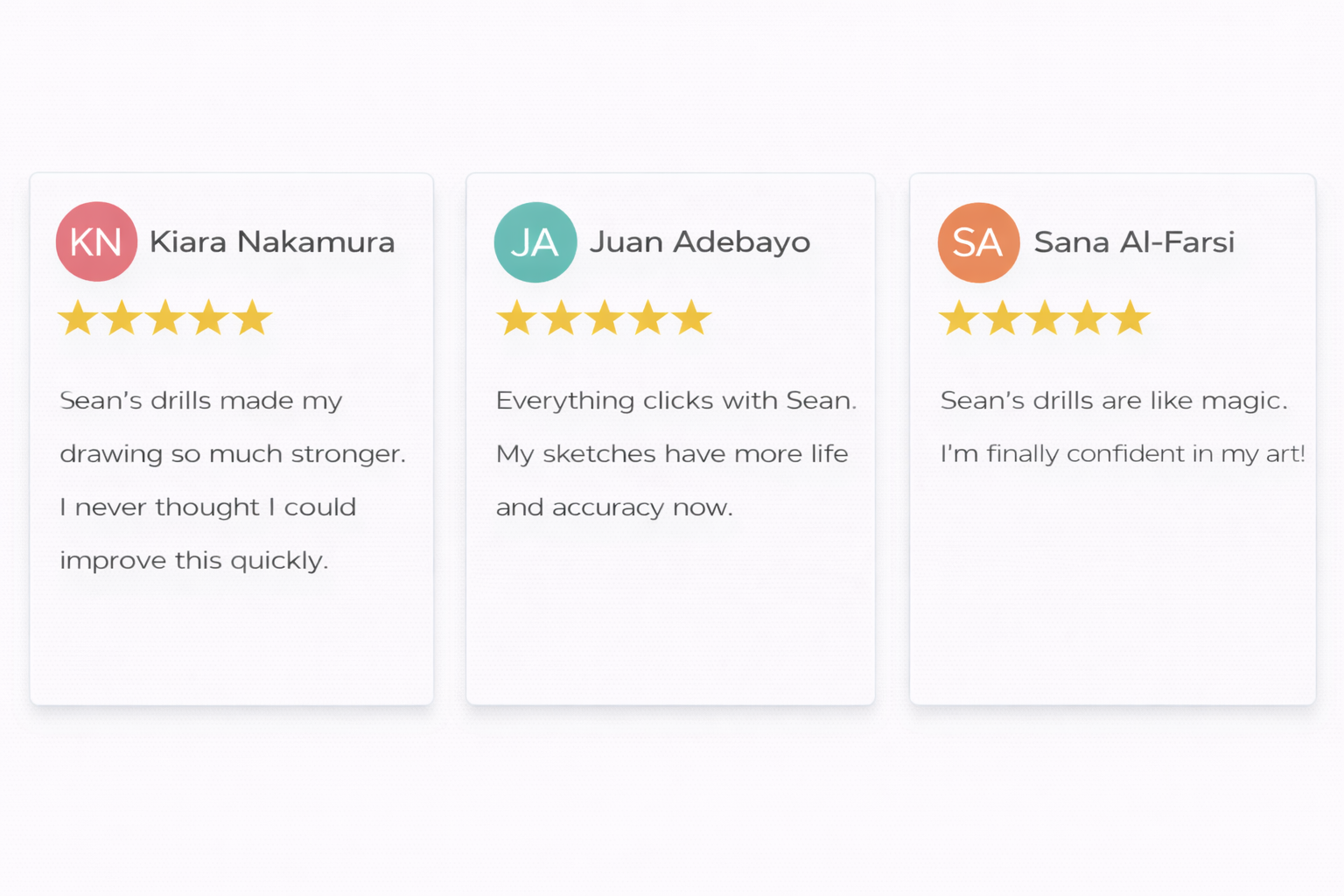 KN Kiara Nakamura

★★★★★

Sean's drills made my drawing so much stronger. I never thought I could improve this quickly.

JA Juan Adebayo

★★★★★

Everything clicks with Sean. My sketches have more life and accuracy now.

SA Sana Al-Farsi

★★★★★

Sean's drills are like magic. I'm finally confident in my art!