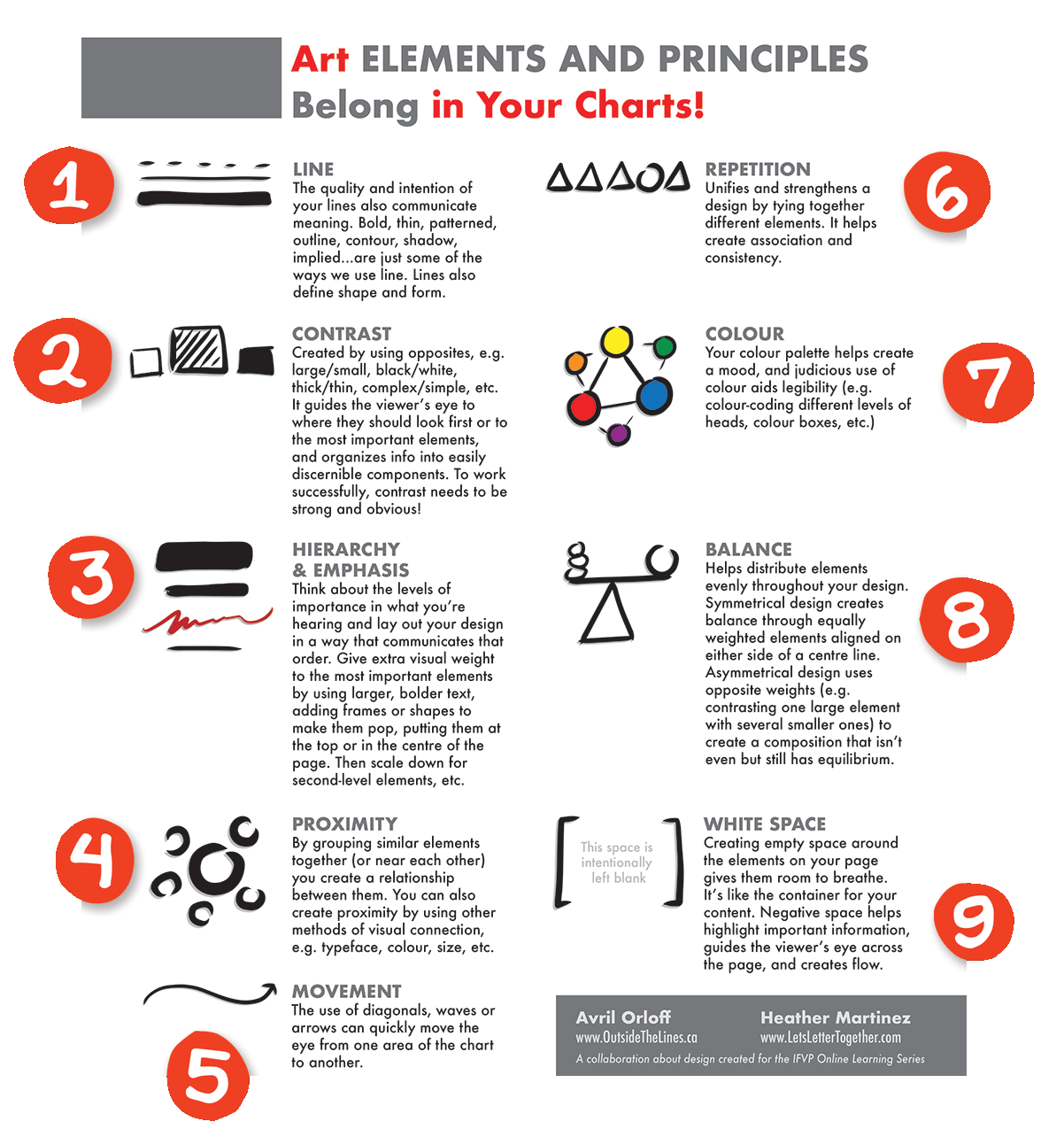 Art ELEMENTS AND PRINCIPLES Belong in Your Charts!

1

LINE
The quality and intention of your lines also communicate meaning. Bold, thin, patterned, outline, contour, shadow, implied...are just some of the ways we use line. Lines also define shape and form.

2

CONTRAST
Created by using opposites, e.g. large/small, black/white, thick/thin, complex/simple, etc. It guides the viewer's eye to where they should look first or to the most important elements, and organizes info into easily discernible components. To work successfully, contrast needs to be strong and obvious!

3

HIERARCHY & EMPHASIS
Think about the levels of importance in what you're hearing and lay out your design in a way that communicates that order. Give extra visual weight to the most important elements by using larger, bolder text, adding frames or shapes to make them pop, putting them at the top or in the centre of the page. Then scale down for second-level elements, etc.

4

PROXIMITY
By grouping similar elements together (or near each other) you create a relationship between them. You can also create proximity by using other methods of visual connection, e.g. typeface, colour, size, etc.

MOVEMENT
The use of diagonals, waves or arrows can quickly move the eye from one area of the chart to another.

5

REPETITION
Unifies and strengthens a design by tying together different elements. It helps create association and consistency.

6

COLOUR
Your colour palette helps create a mood, and judicious use of colour aids legibility (e.g. colour-coding different levels of heads, colour boxes, etc.)

7

BALANCE
Helps distribute elements evenly throughout your design. Symmetrical design creates balance through equally weighted elements aligned on either side of a centre line. Asymmetrical design uses opposite weights (e.g. contrasting one large element with several smaller ones) to create a composition that isn't even but still has equilibrium.

8

This space is intentionally left blank

WHITE SPACE
Creating empty space around the elements on your page gives them room to breathe. It's like the container for your content. Negative space helps highlight important information, guides the viewer's eye across the page, and creates flow.

9

Avril Orloff
www.OutsideTheLines.ca

Heather Martinez
www.LetsLetterTogether.com

A collaboration about design created for the IFVP Online Learning Series