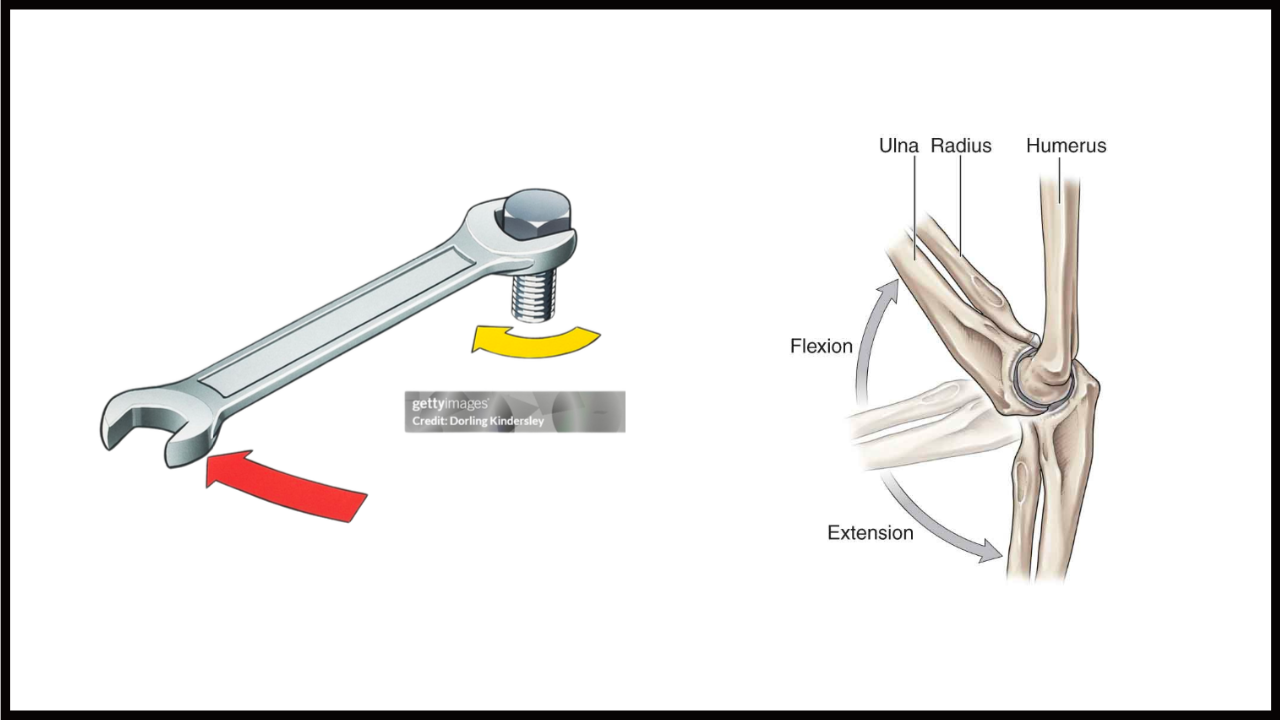 gettyimages
Credit: Dorling Kindersley

Ulna Radius Humerus

Flexion

Extension