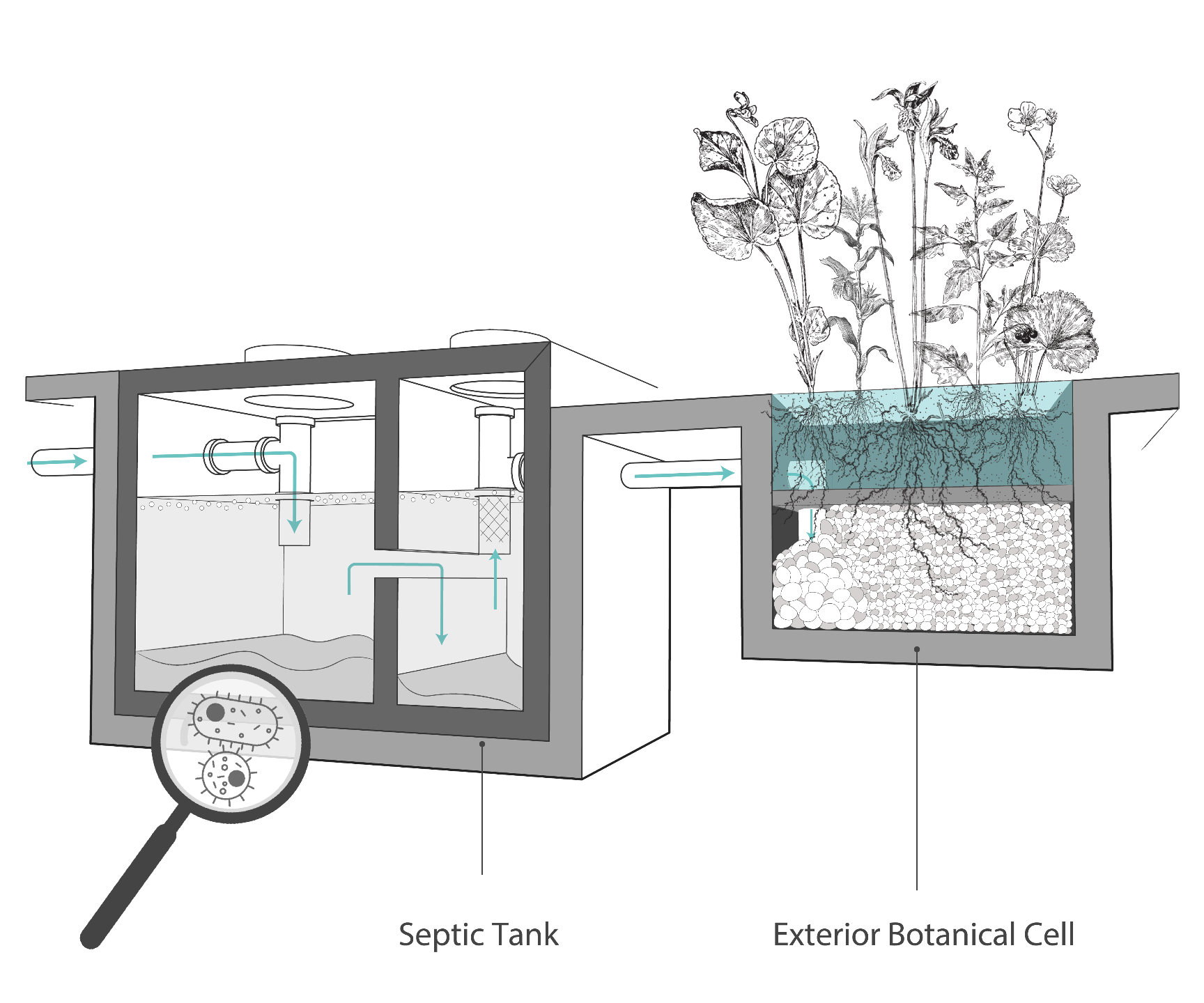 Septic Tank

Exterior Botanical Cell