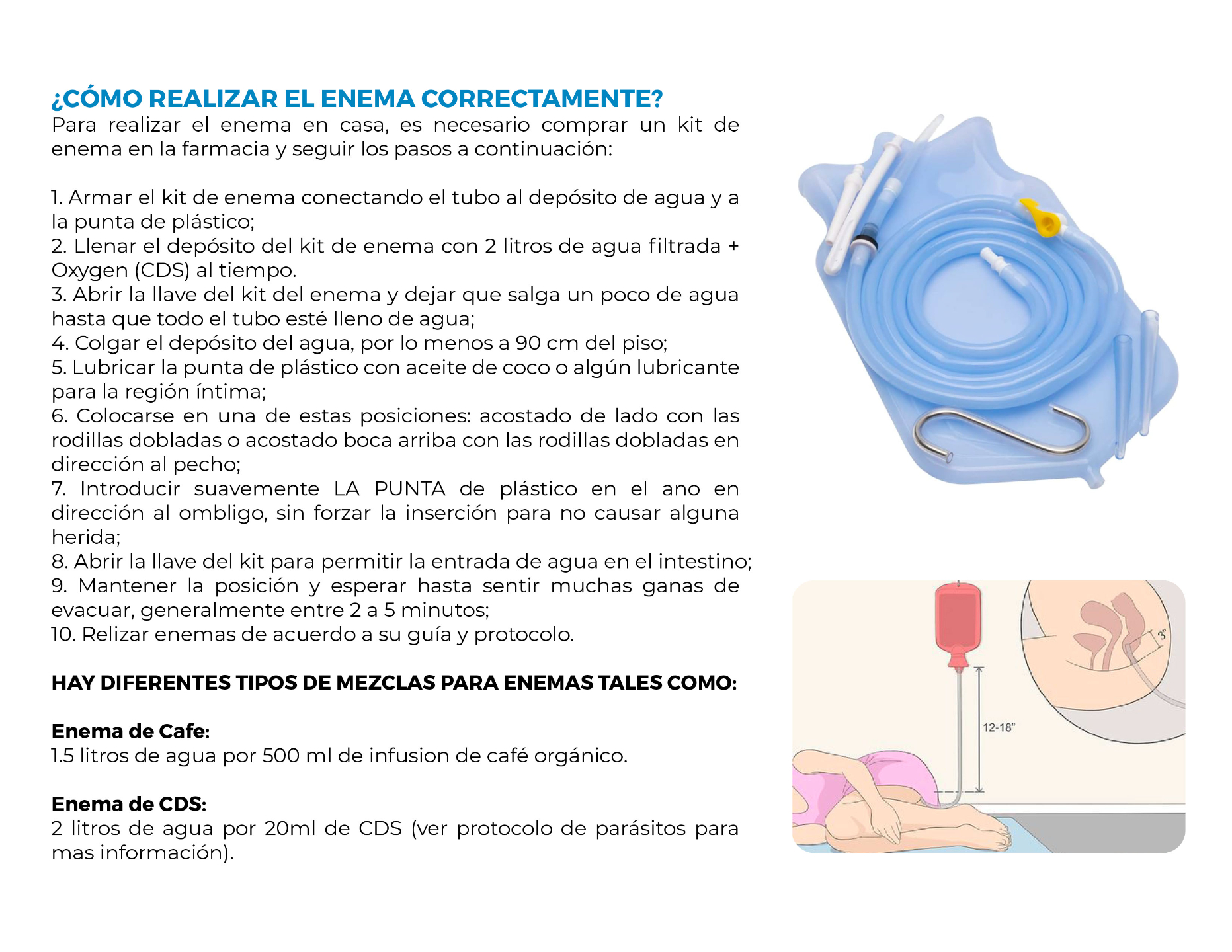 ¿CÓMO REALIZAR EL ENEMA CORRECTAMENTE?
Para realizar el enema en casa, es necesario comprar un kit de enema en la farmacia y seguir los pasos a continuación:

1. Armar el kit de enema conectando el tubo al depósito de agua y a la punta de plástico;
2. Llenar el depósito del kit de enema con 2 litros de agua filtrada + Oxygen (CDS) al tiempo.
3. Abrir la llave del kit del enema y dejar que salga un poco de agua hasta que todo el tubo esté lleno de agua;
4. Colgar el depósito del agua, por lo menos a 90 cm del piso;
5. Lubricar la punta de plástico con aceite de coco o algún lubricante para la región íntima;
6. Colocarse en una de estas posiciones: acostado de lado con las rodillas dobladas o acostado boca arriba con las rodillas dobladas en dirección al pecho;
7. Introducir suavemente LA PUNTA de plástico en el ano en dirección al ombligo, sin forzar la inserción para no causar alguna herida;
8. Abrir la llave del kit para permitir la entrada de agua en el intestino;
9. Mantener la posición y esperar hasta sentir muchas ganas de evacuar, generalmente entre 2 a 5 minutos;
10. Relizar enemas de acuerdo a su guía y protocolo.

HAY DIFERENTES TIPOS DE MEZCLAS PARA ENEMAS TALES COMO:

Enema de Cafe:
1.5 litros de agua por 500 ml de infusion de café orgánico.

Enema de CDS:
2 litros de agua por 20ml de CDS (ver protocolo de parásitos para mas información).

3"

12-18"