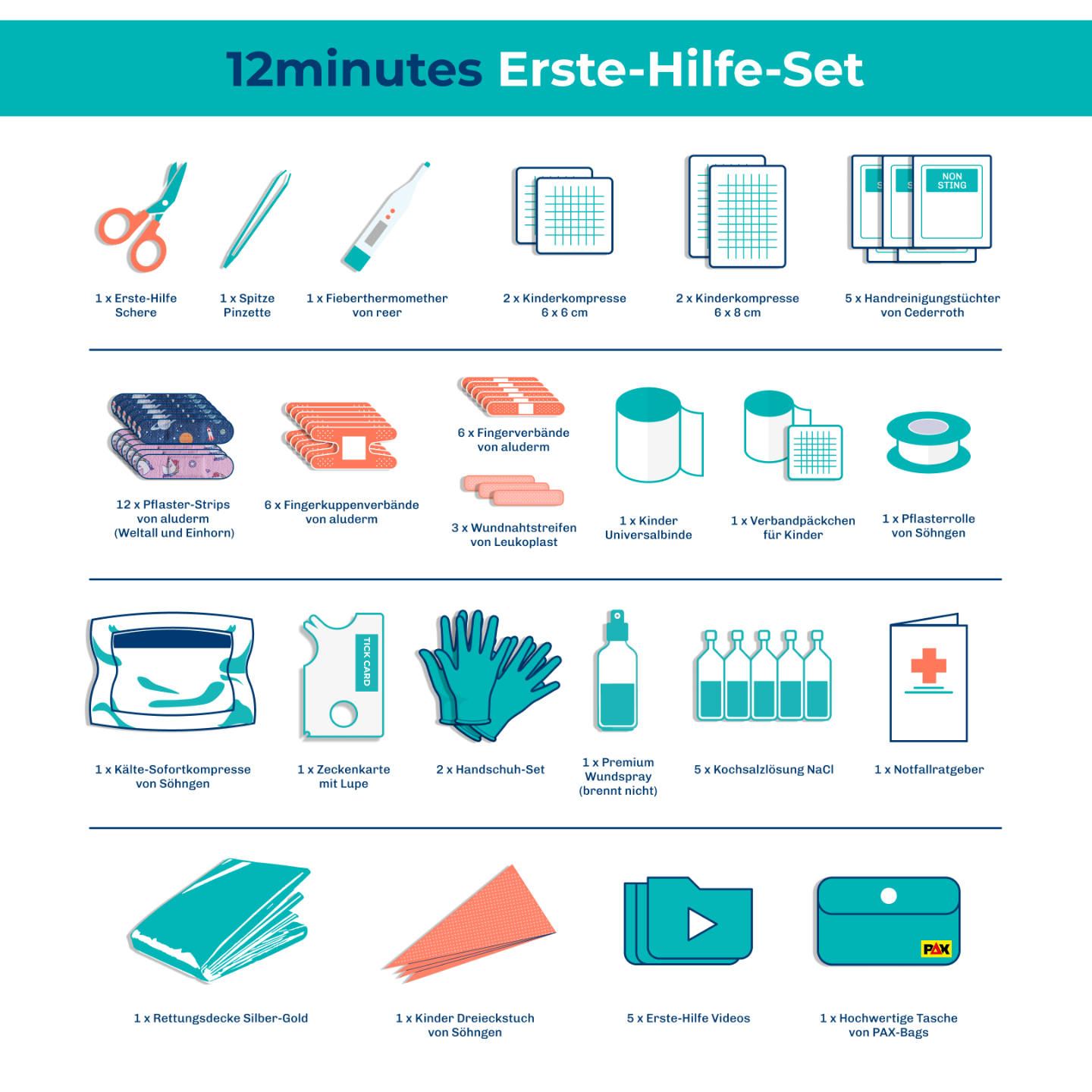 12minutes Erste-Hilfe-Set

NON STING

1 x Erste-Hilfe Schere

1 x Spitze Pinzette

1 x Fieberthermomether von reer

2 x Kinderkompresse 6 x 6 cm

2 x Kinderkompresse 6 x 8 cm

5 x Handreinigungstüchter von Cederroth

12 x Pflaster-Strips von aluderm (Weltall und Einhorn)

6 x Fingerkuppenverbände von aluderm

6 x Fingerverbände von aluderm

3 x Wundnahtstreifen von Leukoplast

1 x Kinder Universalbinde

1 x Verbandpäckchen für Kinder

1 x Pflasterrolle von Söhngen

TICK CARD

1 x Kälte-Sofortkompresse von Söhngen

1 x Zeckenkarte mit Lupe

2 x Handschuh-Set

1 x Premium Wundspray (brennt nicht)

5 x Kochsalzlösung NaCl

1 x Notfallratgeber

PAX

1 x Rettungsdecke Silber-Gold

1 x Kinder Dreieckstuch von Söhngen

5 x Erste-Hilfe Videos

1 x Hochwertige Tasche von PAX-Bags