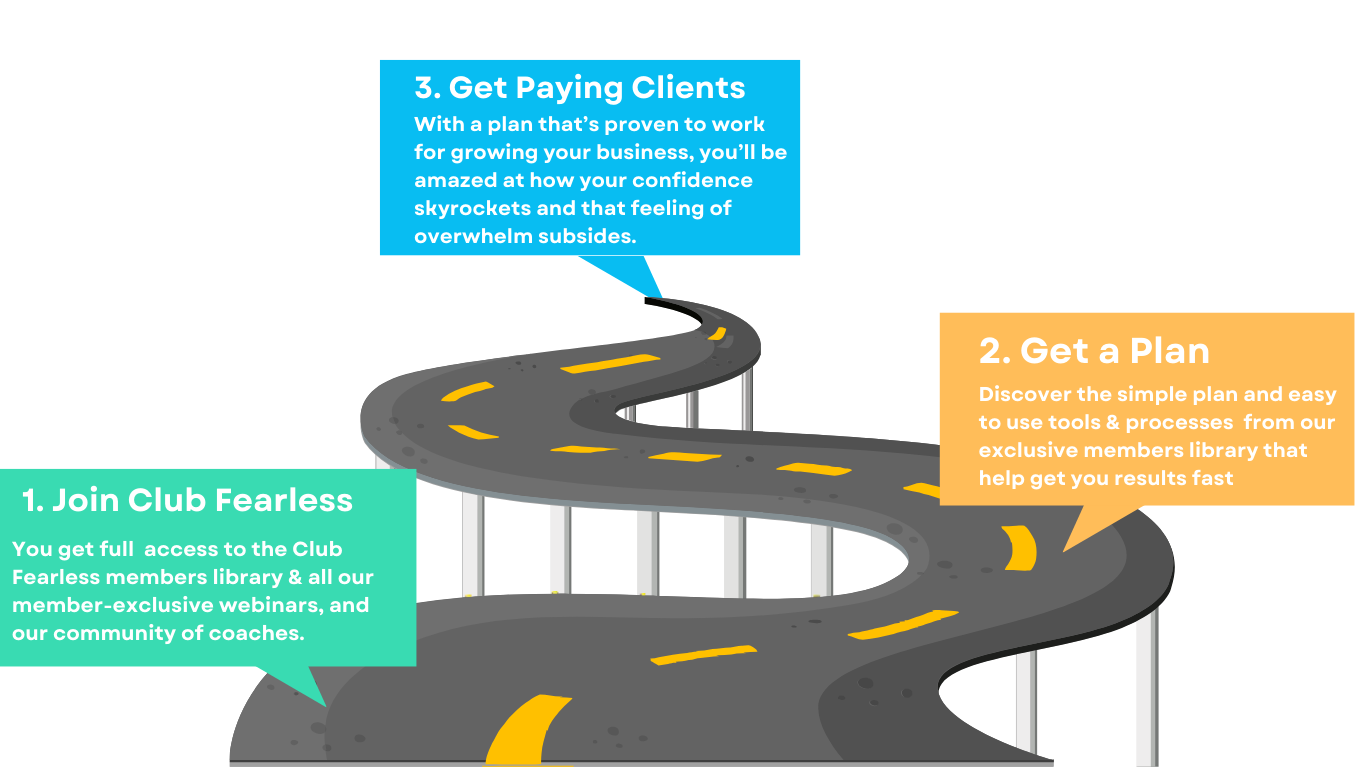 3. Get Paying Clients
With a plan that's proven to work for growing your business, you'll be amazed at how your confidence skyrockets and that feeling of overwhelm subsides.

2. Get a Plan
Discover the simple plan and easy to use tools & processes from our exclusive members library that help get you results fast

1. Join Club Fearless
You get full access to the Club Fearless members library & all our member-exclusive webinars, and our community of coaches.