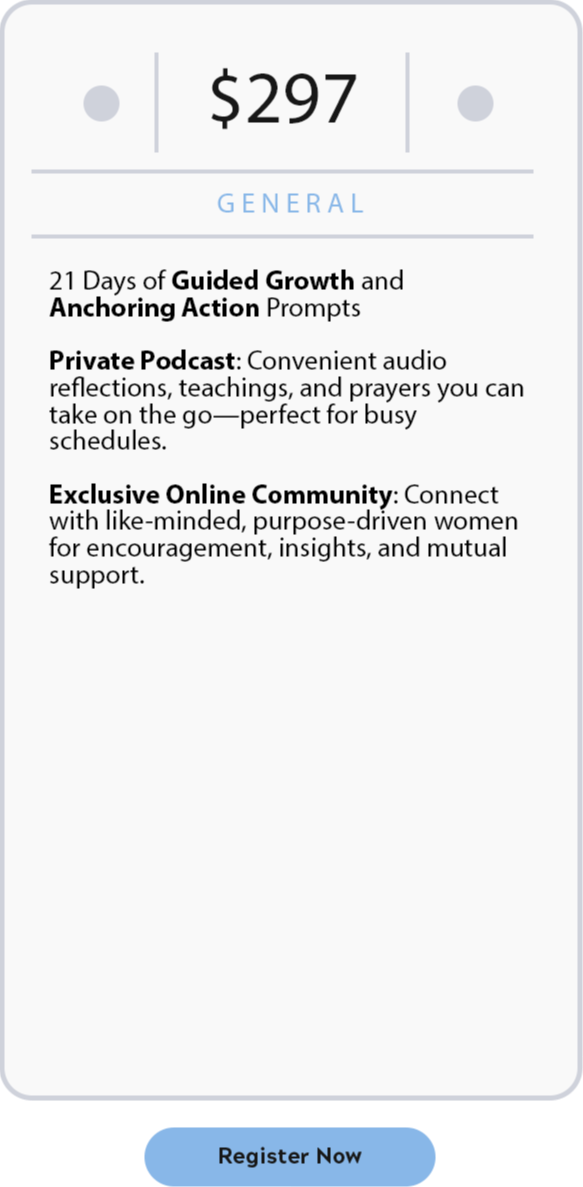 $297

GENERAL

21 Days of Guided Growth and Anchoring Action Prompts

Private Podcast: Convenient audio reflections, teachings, and prayers you can take on the go—perfect for busy schedules.

Exclusive Online Community: Connect with like-minded, purpose-driven women for encouragement, insights, and mutual support.

Register Now