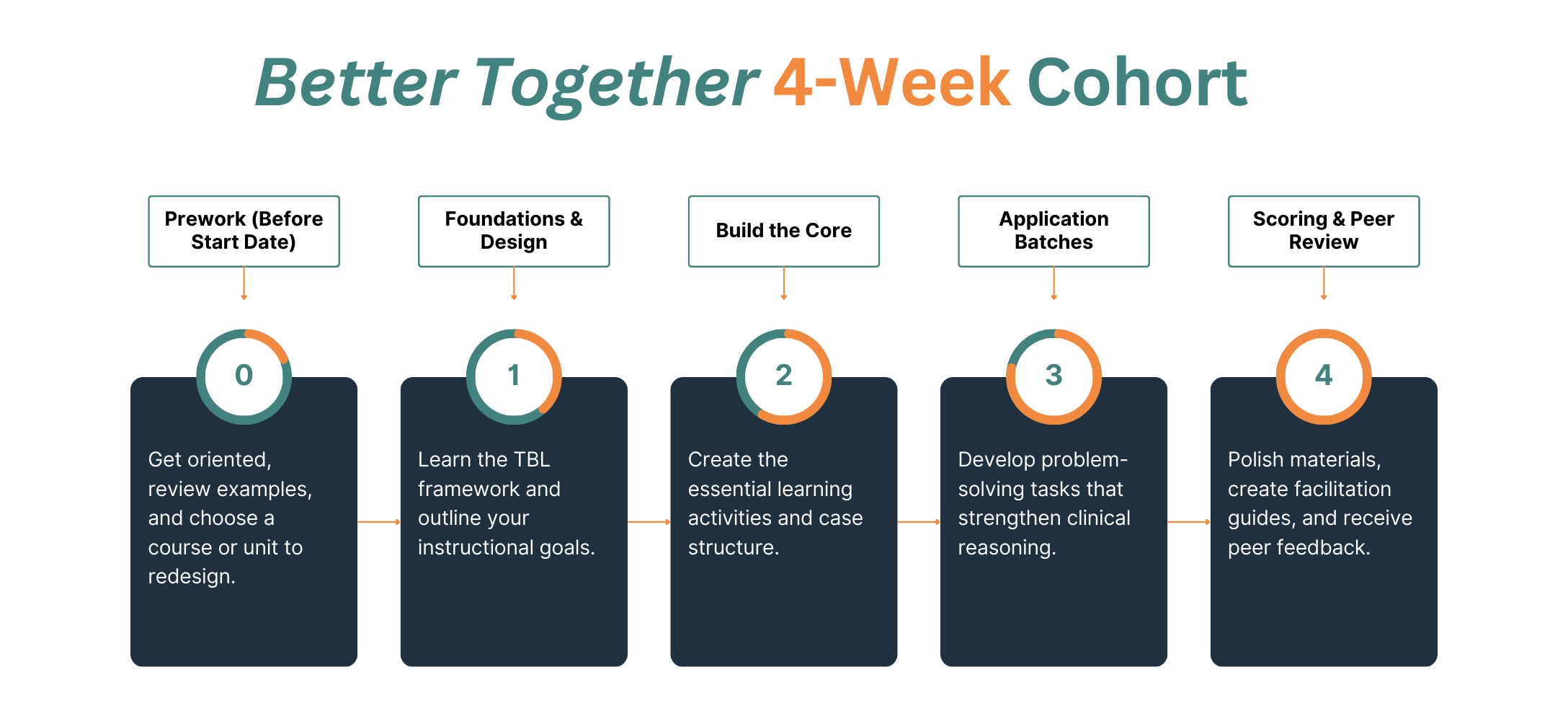 Better Together 4-Week Cohort

Prework (Before Start Date)

0

Get oriented, review examples, and choose a course or unit to redesign.

Foundations & Design

1

Learn the TBL framework and outline your instructional goals.

Build the Core

2

Create the essential learning activities and case structure.

Application Batches

3

Develop problem-solving tasks that strengthen clinical reasoning.

Scoring & Peer Review

4

Polish materials, create facilitation guides, and receive peer feedback.