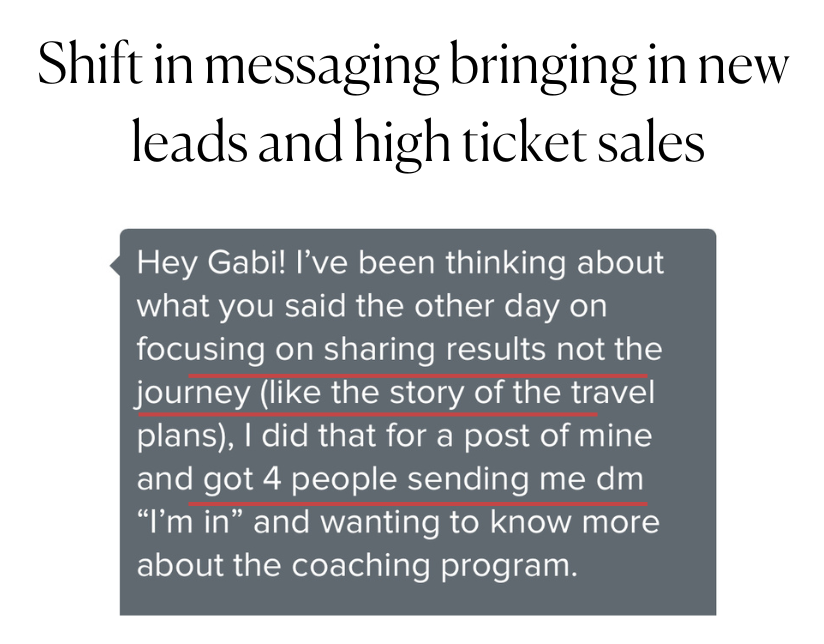 Shift in messaging bringing in new leads and high ticket sales

Hey Gabi! I've been thinking about what you said the other day on focusing on sharing results not the journey (like the story of the travel plans), I did that for a post of mine and got 4 people sending me dm "I'm in" and wanting to know more about the coaching program.