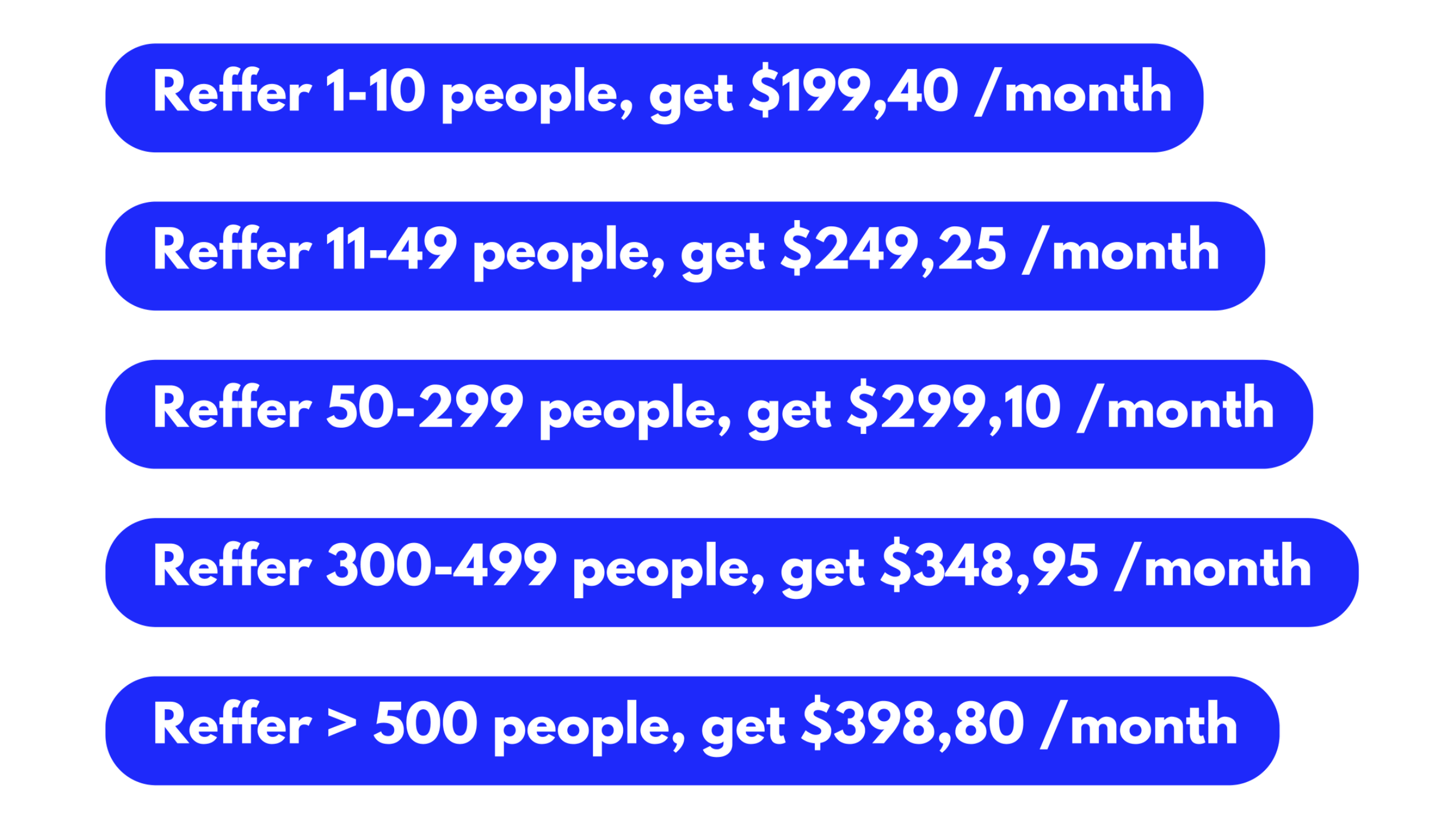 Reffer 1-10 people, get $199,40 /month

Reffer 11-49 people, get $249,25 /month

Reffer 50-299 people, get $299,10 /month

Reffer 300-499 people, get $348,95 /month

Reffer > 500 people, get $398,80 /month