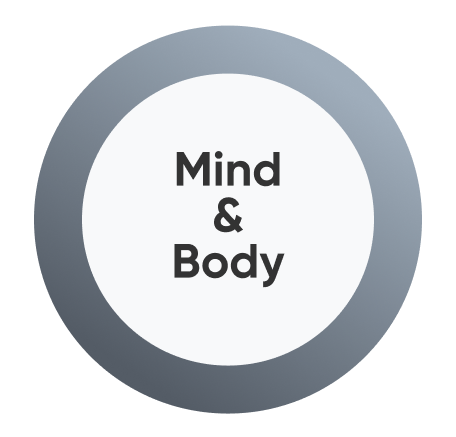 Mind
&
Body