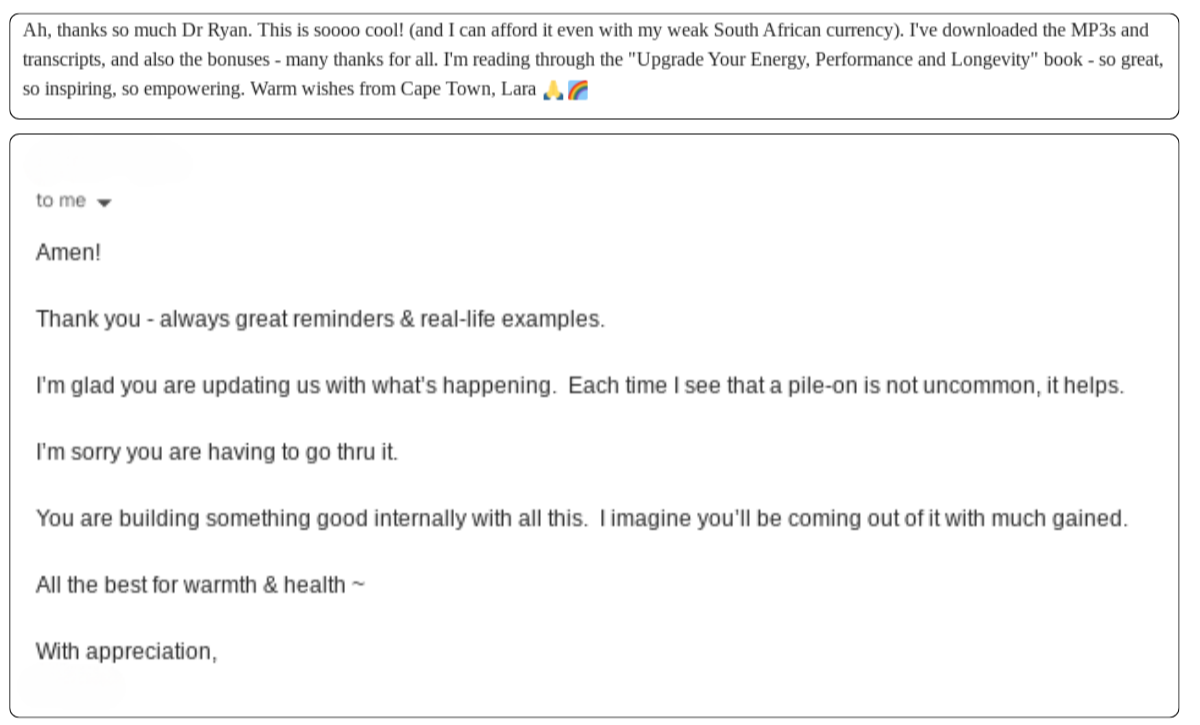 Ah, thanks so much Dr Ryan. This is soooo cool! (and I can afford it even with my weak South African currency). I've downloaded the MP3s and transcripts, and also the bonuses - many thanks for all. I'm reading through the "Upgrade Your Energy, Performance and Longevity" book - so great, so inspiring, so empowering. Warm wishes from Cape Town, Lara 🙏🌈

to me

Amen!

Thank you - always great reminders & real-life examples.

I'm glad you are updating us with what's happening. Each time I see that a pile-on is not uncommon, it helps.

I'm sorry you are having to go thru it.

You are building something good internally with all this. I imagine you'll be coming out of it with much gained.

All the best for warmth & health ~

With appreciation,