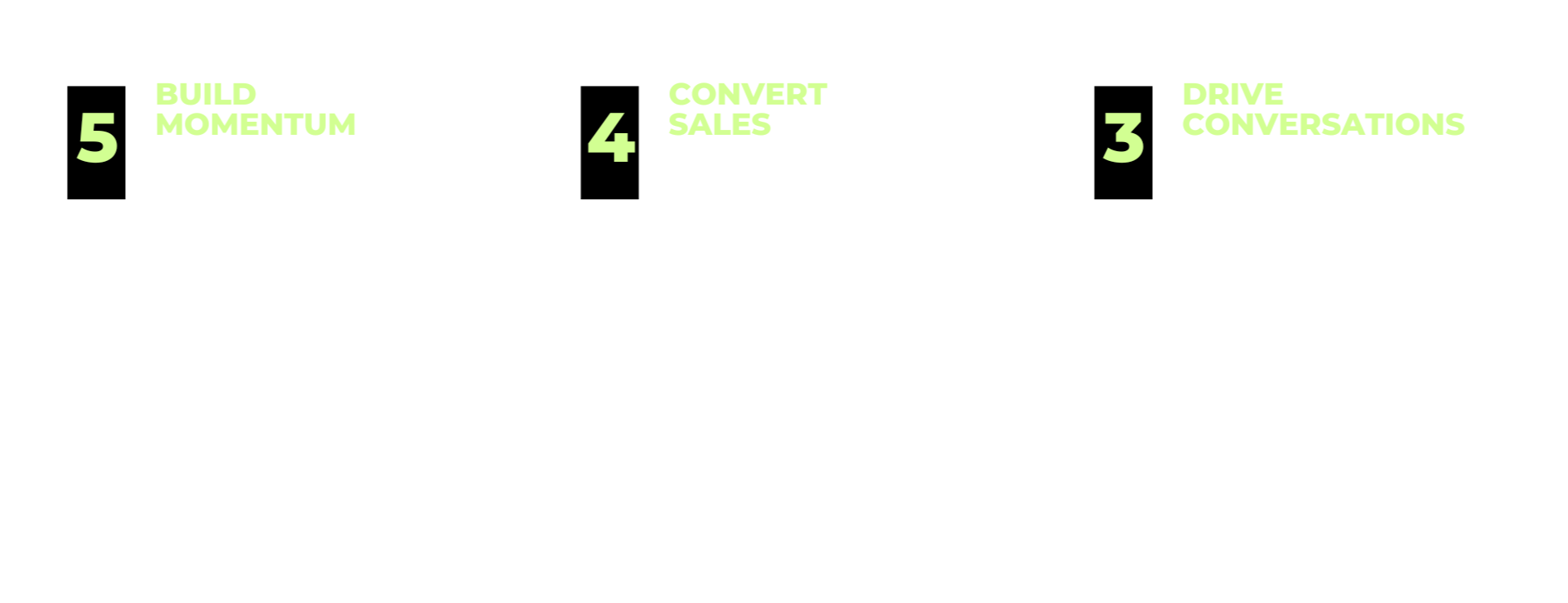 5 BUILD MOMENTUM

4 CONVERT SALES

3 DRIVE CONVERSATIONS