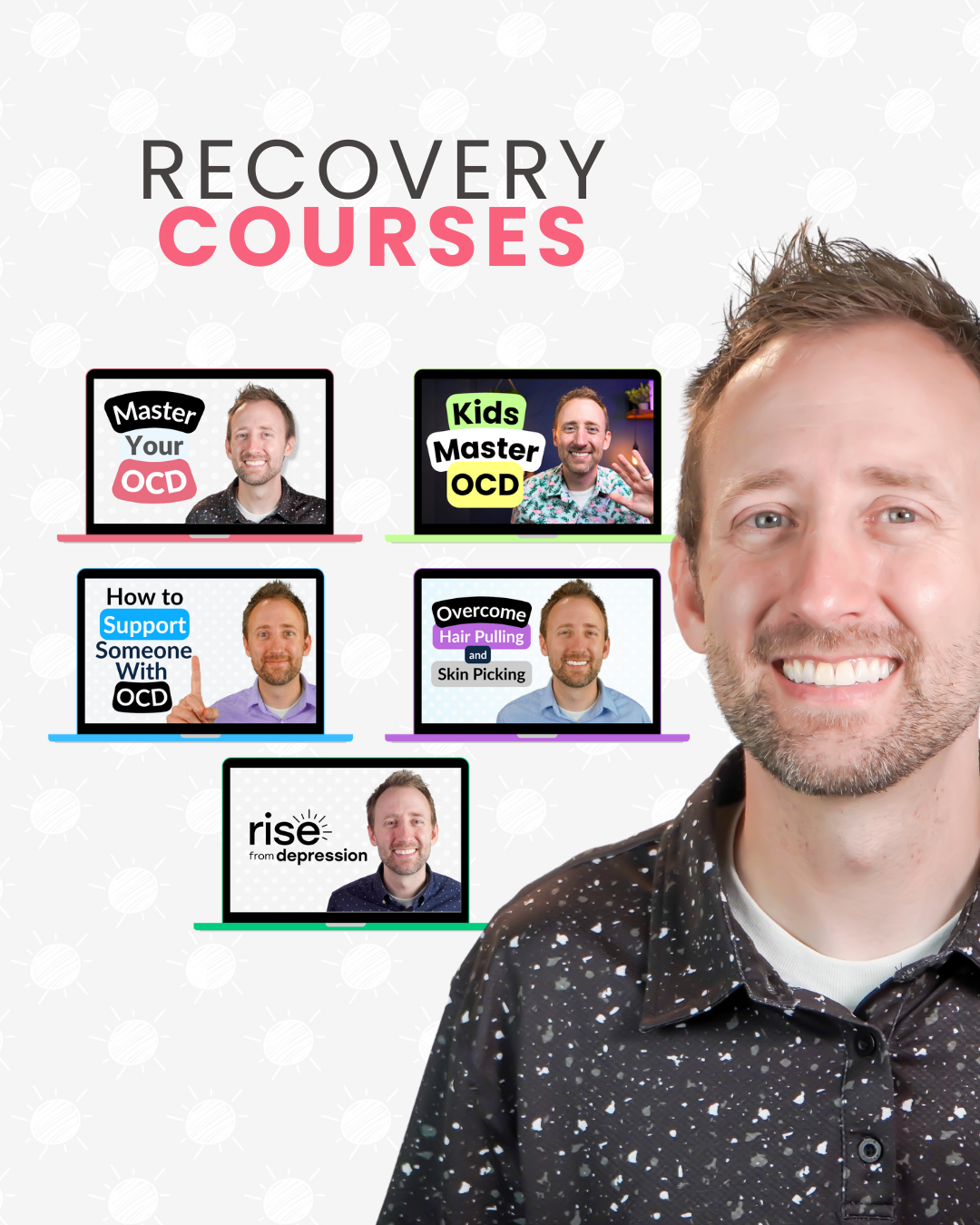 RECOVERY
COURSES

Master
Your
OCD

Kids
Master
OCD

How to
Support
Someone
With
OCD

Overcome
Hair Pulling
and
Skin Picking

rise
from depression