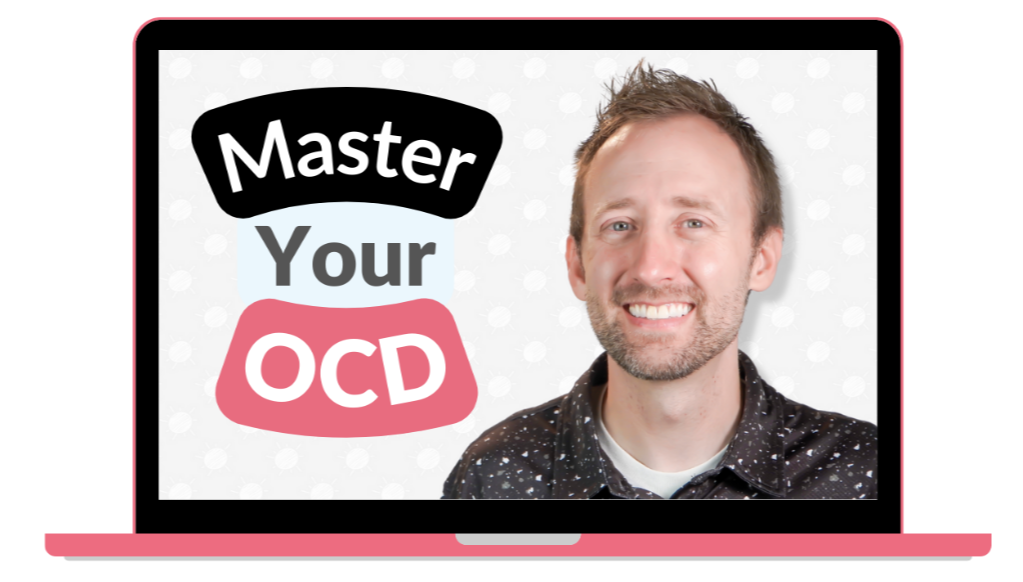 Master
Your
OCD