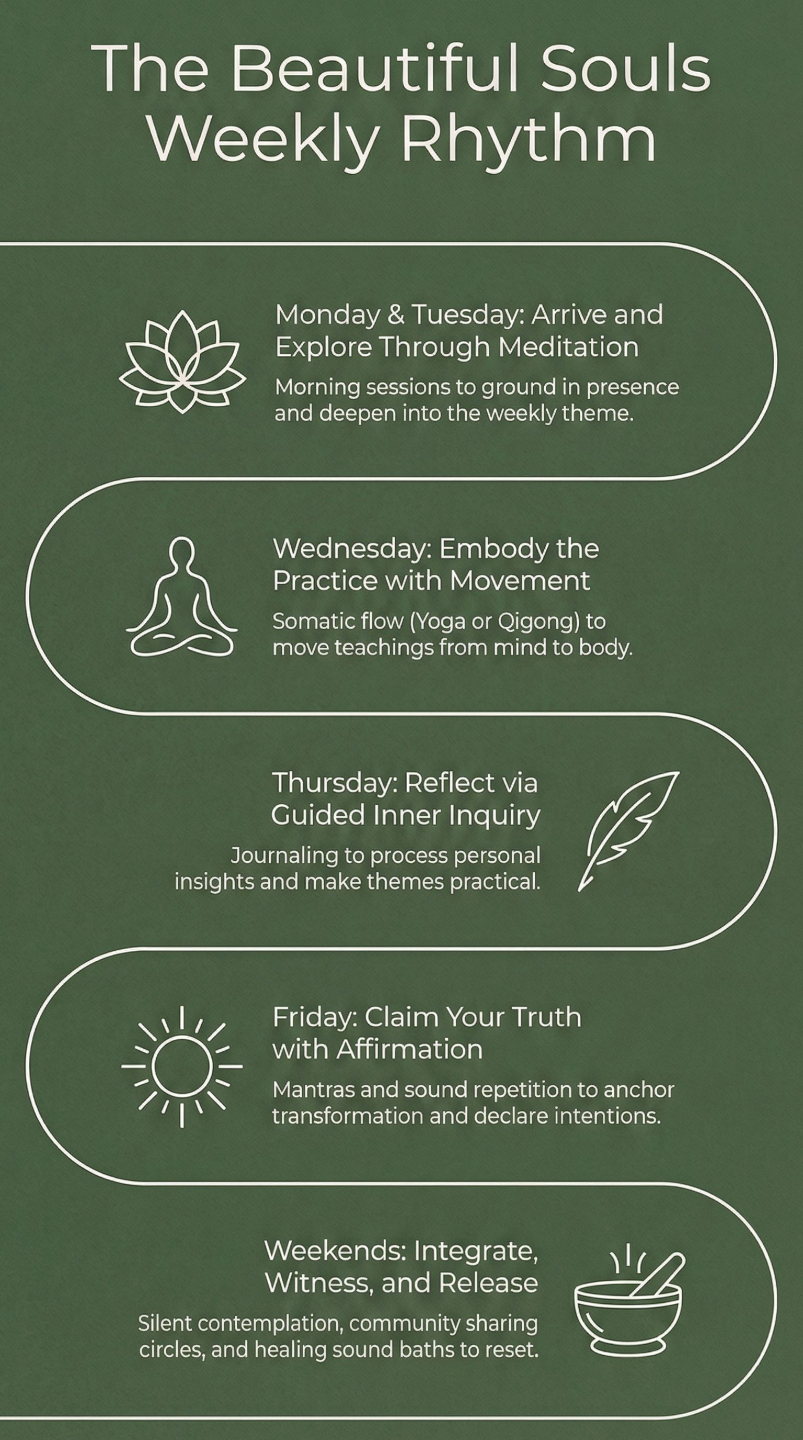 The Beautiful Souls Weekly Rhythm

Monday & Tuesday: Arrive and Explore Through Meditation

Morning sessions to ground in presence and deepen into the weekly theme.

Wednesday: Embody the Practice with Movement

Somatic flow (Yoga or Qigong) to move teachings from mind to body.

Thursday: Reflect via Guided Inner Inquiry

Journaling to process personal insights and make themes practical.

Friday: Claim Your Truth with Affirmation

Mantras and sound repetition to anchor transformation and declare intentions.

Weekends: Integrate, Witness, and Release

Silent contemplation, community sharing circles, and healing sound baths to reset.