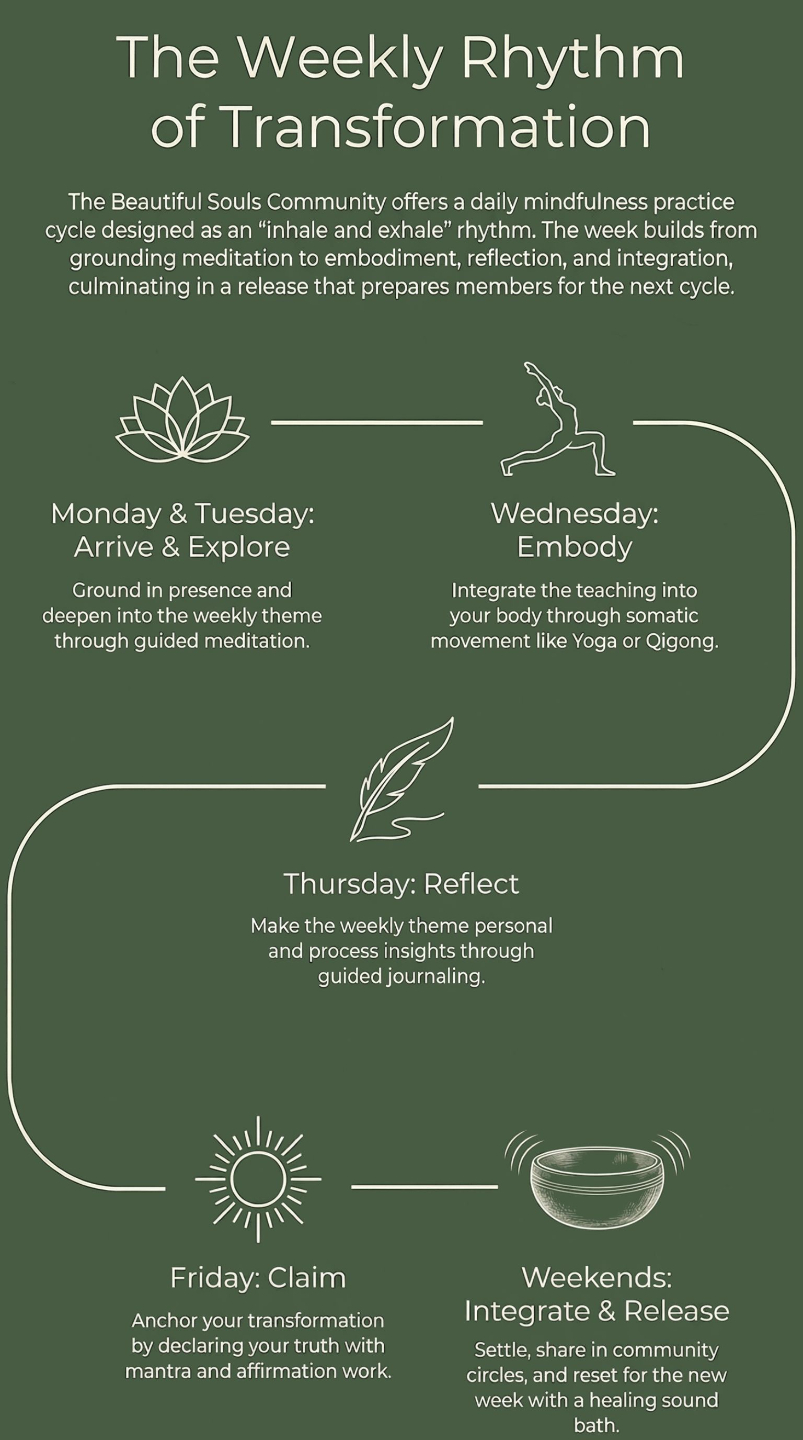 The Weekly Rhythm of Transformation

The Beautiful Souls Community offers a daily mindfulness practice cycle designed as an “inhale and exhale” rhythm. The week builds from grounding meditation to embodiment, reflection, and integration, culminating in a release that prepares members for the next cycle.

Monday & Tuesday: Arrive & Explore

Ground in presence and deepen into the weekly theme through guided meditation.

Wednesday: Embody

Integrate the teaching into your body through somatic movement like Yoga or Qigong.

Thursday: Reflect

Make the weekly theme personal and process insights through guided journaling.

Friday: Claim

Anchor your transformation by declaring your truth with mantra and affirmation work.

Weekends: Integrate & Release

Settle, share in community circles, and reset for the new week with a healing sound bath.