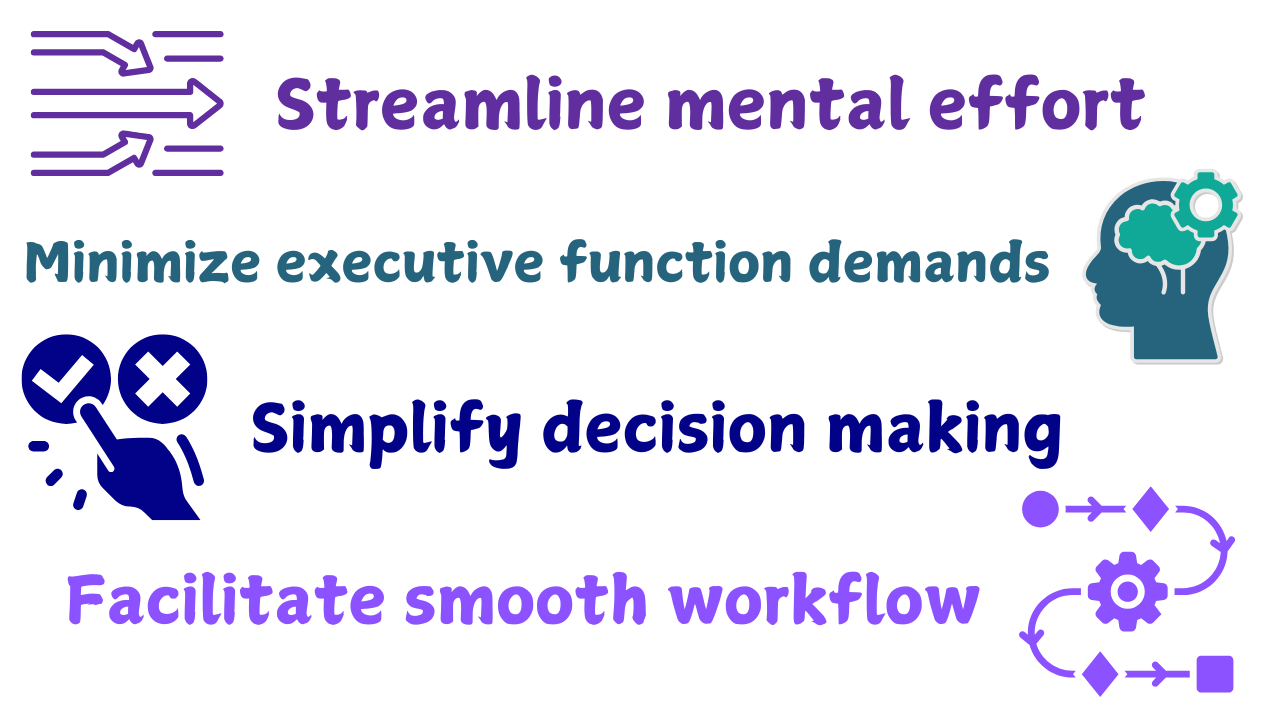 Streamline mental effort

Minimize executive function demands

Simplify decision making

Facilitate smooth workflow