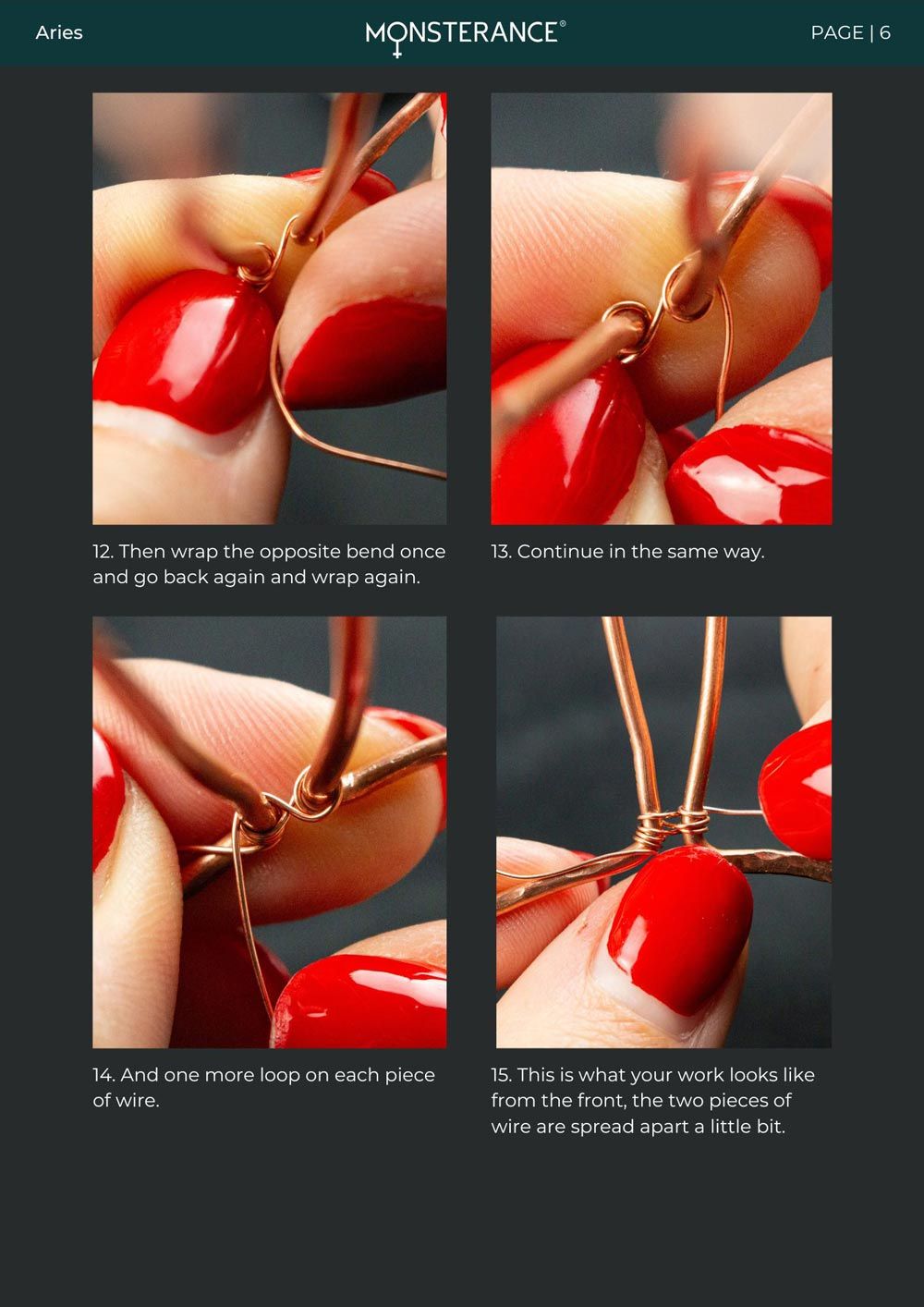 Aries

MONSTERANCE®

PAGE | 6

12. Then wrap the opposite bend once and go back again and wrap again.

13. Continue in the same way.

14. And one more loop on each piece of wire.

15. This is what your work looks like from the front, the two pieces of wire are spread apart a little bit.