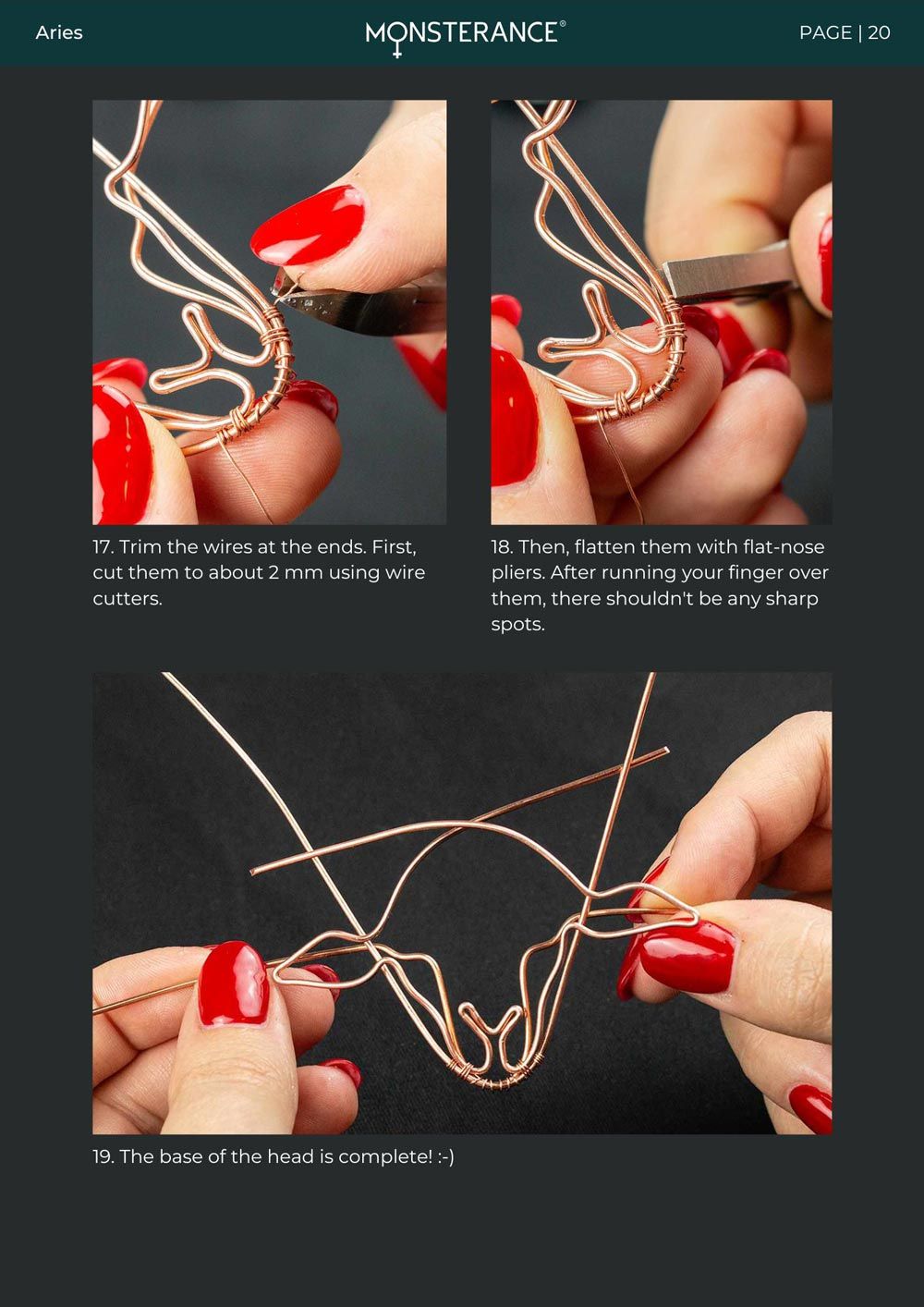 Aries

MONSTERANCE®

PAGE | 20

17. Trim the wires at the ends. First, cut them to about 2 mm using wire cutters.

18. Then, flatten them with flat-nose pliers. After running your finger over them, there shouldn't be any sharp spots.

19. The base of the head is complete! :-)