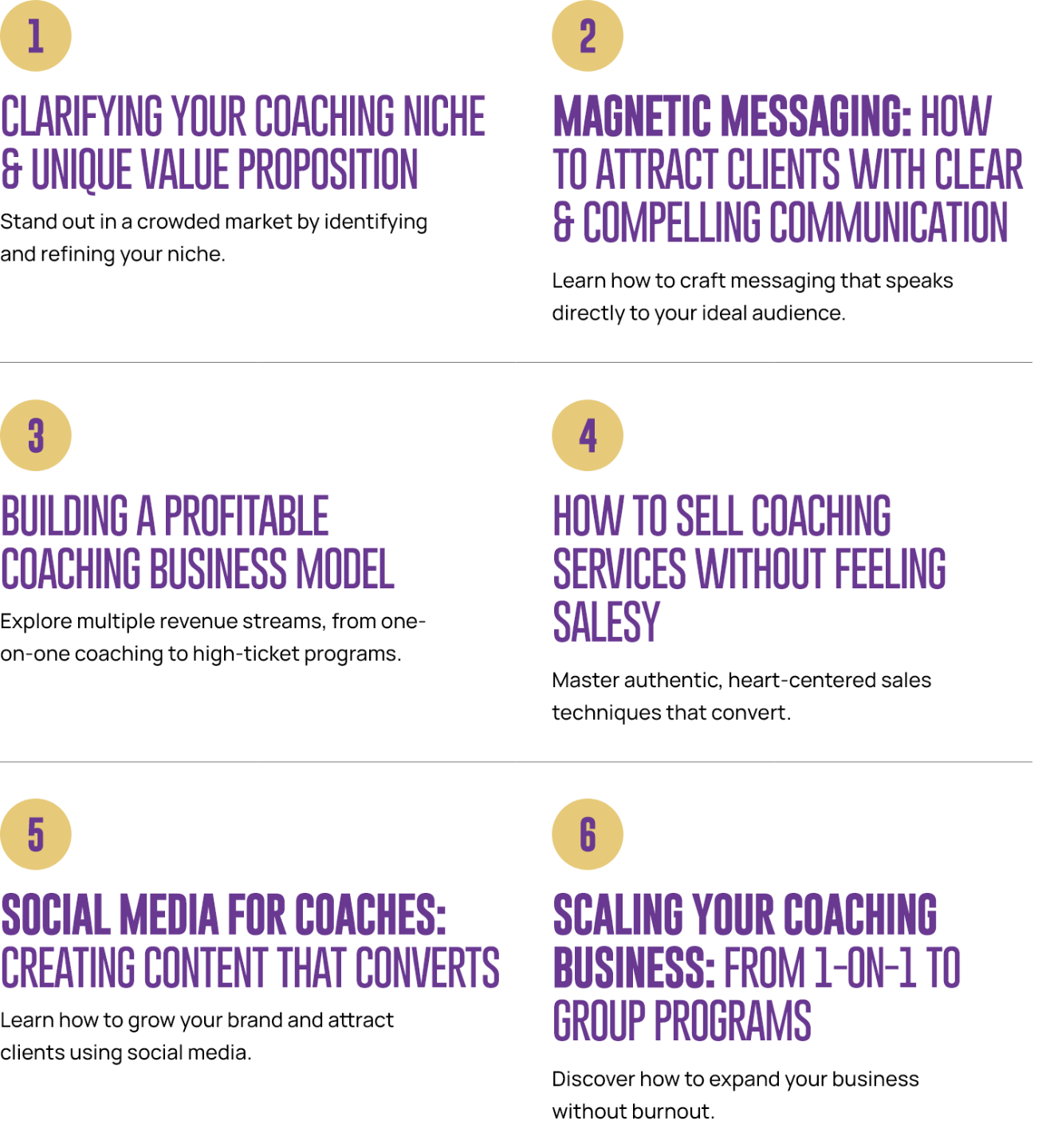 1

CLARIFYING YOUR COACHING NICHE & UNIQUE VALUE PROPOSITION

Stand out in a crowded market by identifying and refining your niche.

2

MAGNETIC MESSAGING: HOW TO ATTRACT CLIENTS WITH CLEAR & COMPELLING COMMUNICATION

Learn how to craft messaging that speaks directly to your ideal audience.

3

BUILDING A PROFITABLE COACHING BUSINESS MODEL

Explore multiple revenue streams, from one-on-one coaching to high-ticket programs.

4

HOW TO SELL COACHING SERVICES WITHOUT FEELING SALESY

Master authentic, heart-centered sales techniques that convert.

5

SOCIAL MEDIA FOR COACHES: CREATING CONTENT THAT CONVERTS

Learn how to grow your brand and attract clients using social media.

6

SCALING YOUR COACHING BUSINESS: FROM 1-ON-1 TO GROUP PROGRAMS

Discover how to expand your business without burnout.