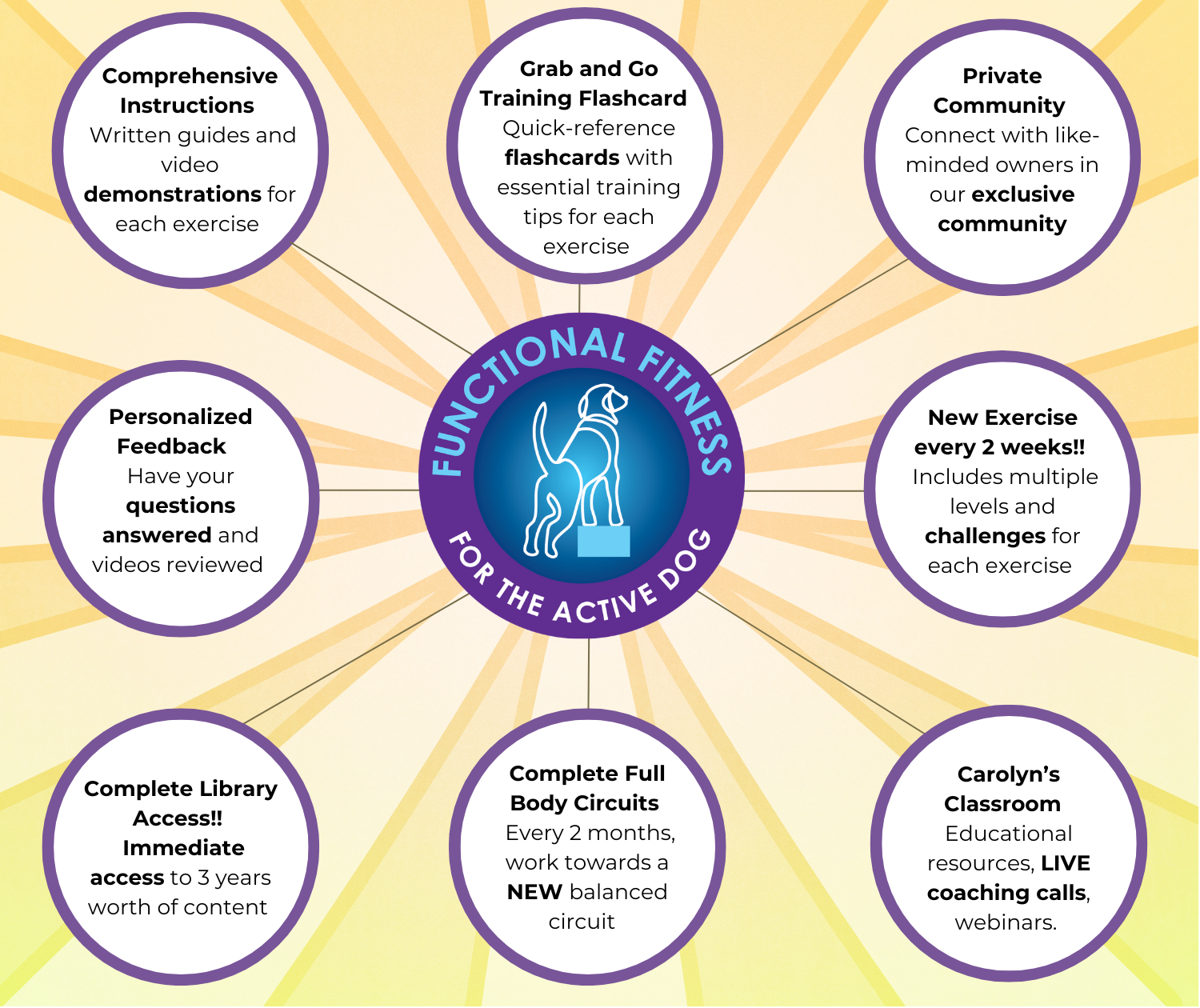 Comprehensive Instructions
Written guides and video demonstrations for each exercise

Grab and Go Training Flashcard
Quick-reference flashcards with essential training tips for each exercise

Private Community
Connect with like-minded owners in our exclusive community

Personalized Feedback
Have your questions answered and videos reviewed

FUNCTIONAL FITNESS
FOR THE ACTIVE DOG

New Exercise every 2 weeks!!
Includes multiple levels and challenges for each exercise

Complete Library Access!!
Immediate access to 3 years worth of content

Complete Full Body Circuits
Every 2 months, work towards a NEW balanced circuit

Carolyn's Classroom
Educational resources, LIVE coaching calls, webinars.