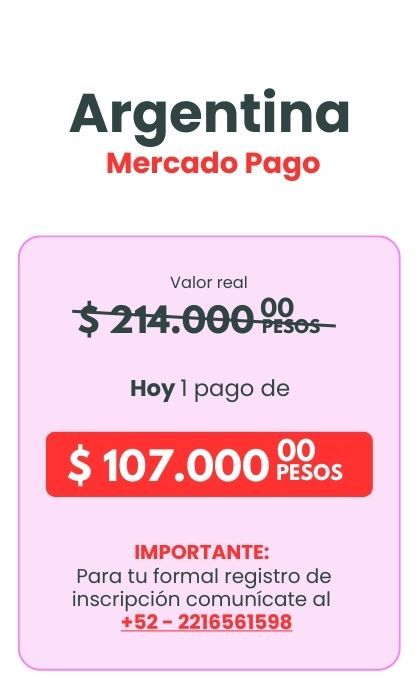 Argentina
Mercado Pago

Valor real
$ 214.000 00 PESOS

Hoy 1 pago de

$ 107.000 00 PESOS

IMPORTANTE:
Para tu formal registro de inscripción comunícate al
+52 - 2216561598