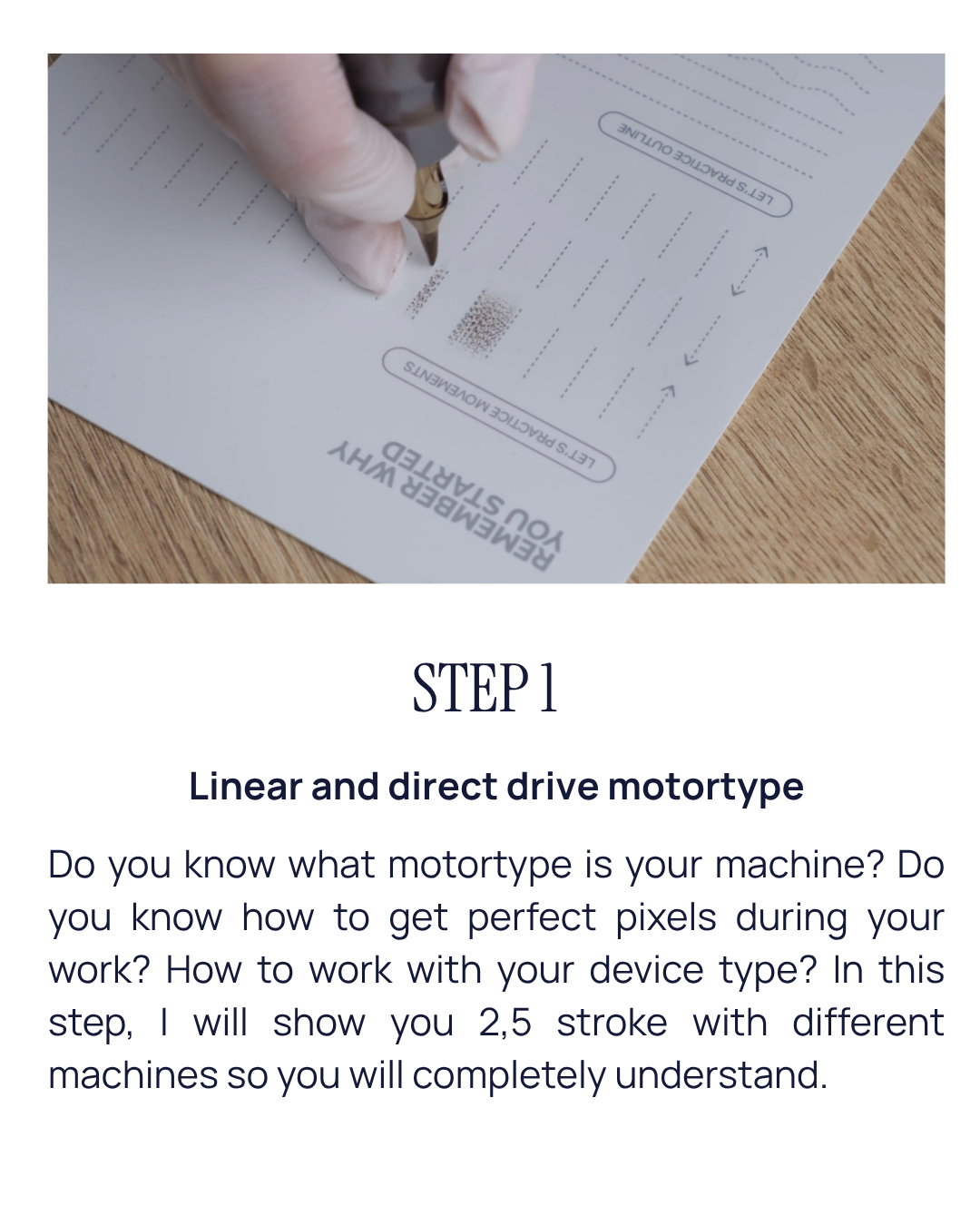 LET'S PRACTICE OUTLINE

LET'S PRACTICE MOVEMENTS

REMEMBER WHY YOU STARTED

STEP 1

Linear and direct drive motortype

Do you know what motortype is your machine? Do you know how to get perfect pixels during your work? How to work with your device type? In this step, I will show you 2,5 stroke with different machines so you will completely understand.