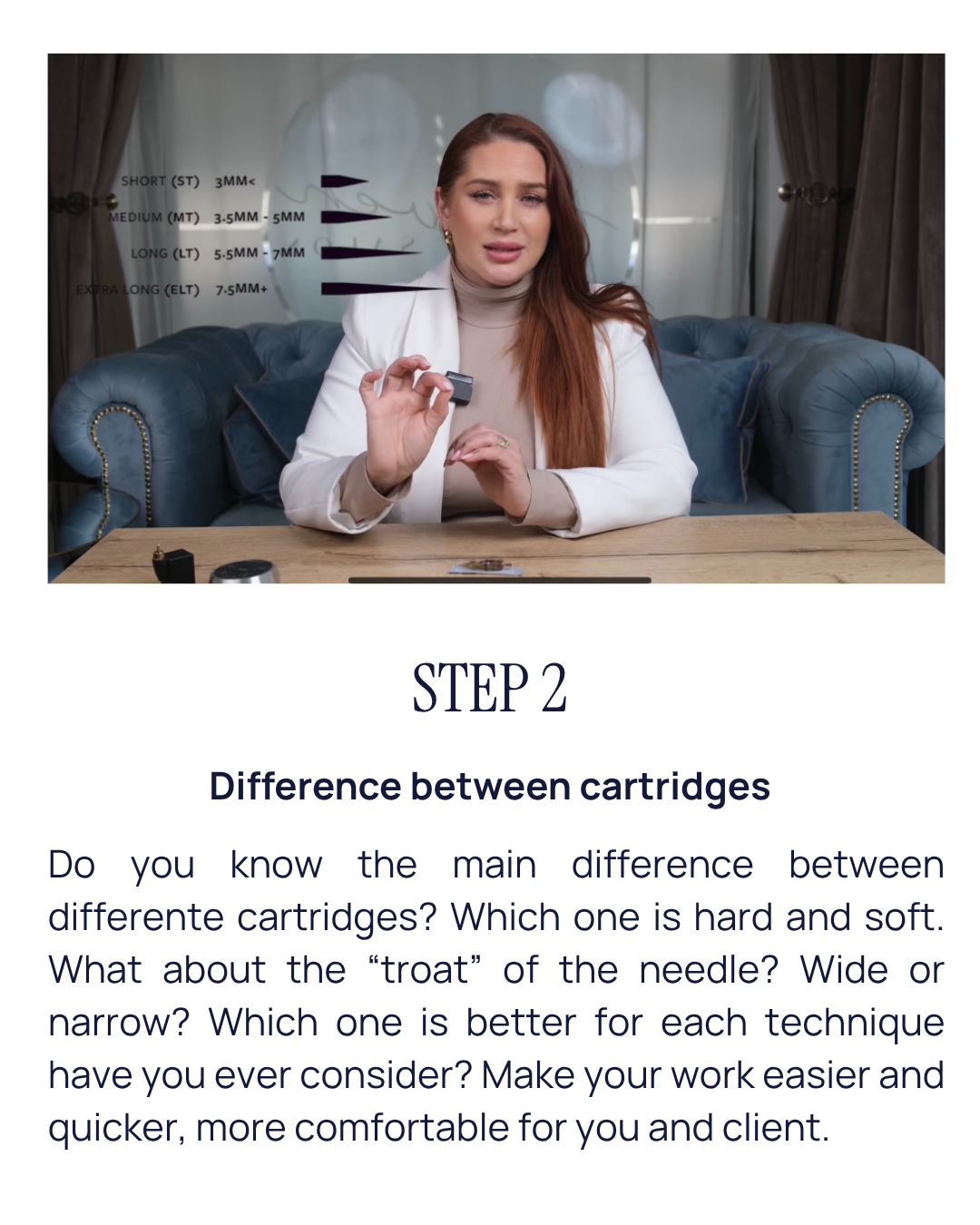 SHORT (ST) 3MM<
MEDIUM (MT) 3.5MM - 5MM
LONG (LT) 5.5MM - 7MM
EXTRA LONG (ELT) 7.5MM+

STEP 2

Difference between cartridges

Do you know the main difference between differente cartridges? Which one is hard and soft. What about the “troat” of the needle? Wide or narrow? Which one is better for each technique have you ever consider? Make your work easier and quicker, more comfortable for you and client.