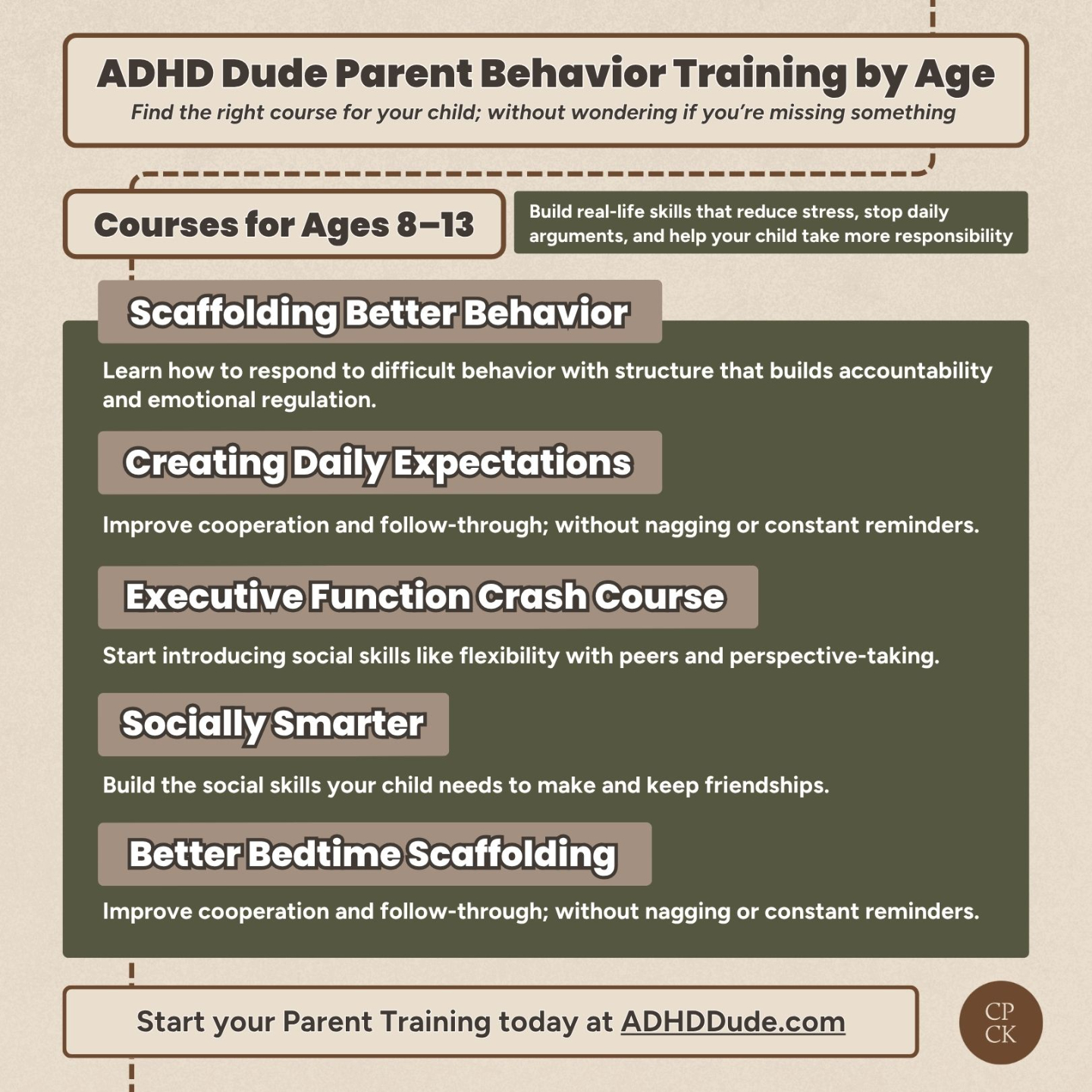 ADHD Dude Parent Behavior Training by Age
Find the right course for your child; without wondering if you're missing something

Courses for Ages 8–13

Build real-life skills that reduce stress, stop daily arguments, and help your child take more responsibility

Scaffolding Better Behavior

Learn how to respond to difficult behavior with structure that builds accountability and emotional regulation.

Creating Daily Expectations

Improve cooperation and follow-through; without nagging or constant reminders.

Executive Function Crash Course

Start introducing social skills like flexibility with peers and perspective-taking.

Socially Smarter

Build the social skills your child needs to make and keep friendships.

Better Bedtime Scaffolding

Improve cooperation and follow-through; without nagging or constant reminders.

Start your Parent Training today at ADHDDude.com

CP
CK