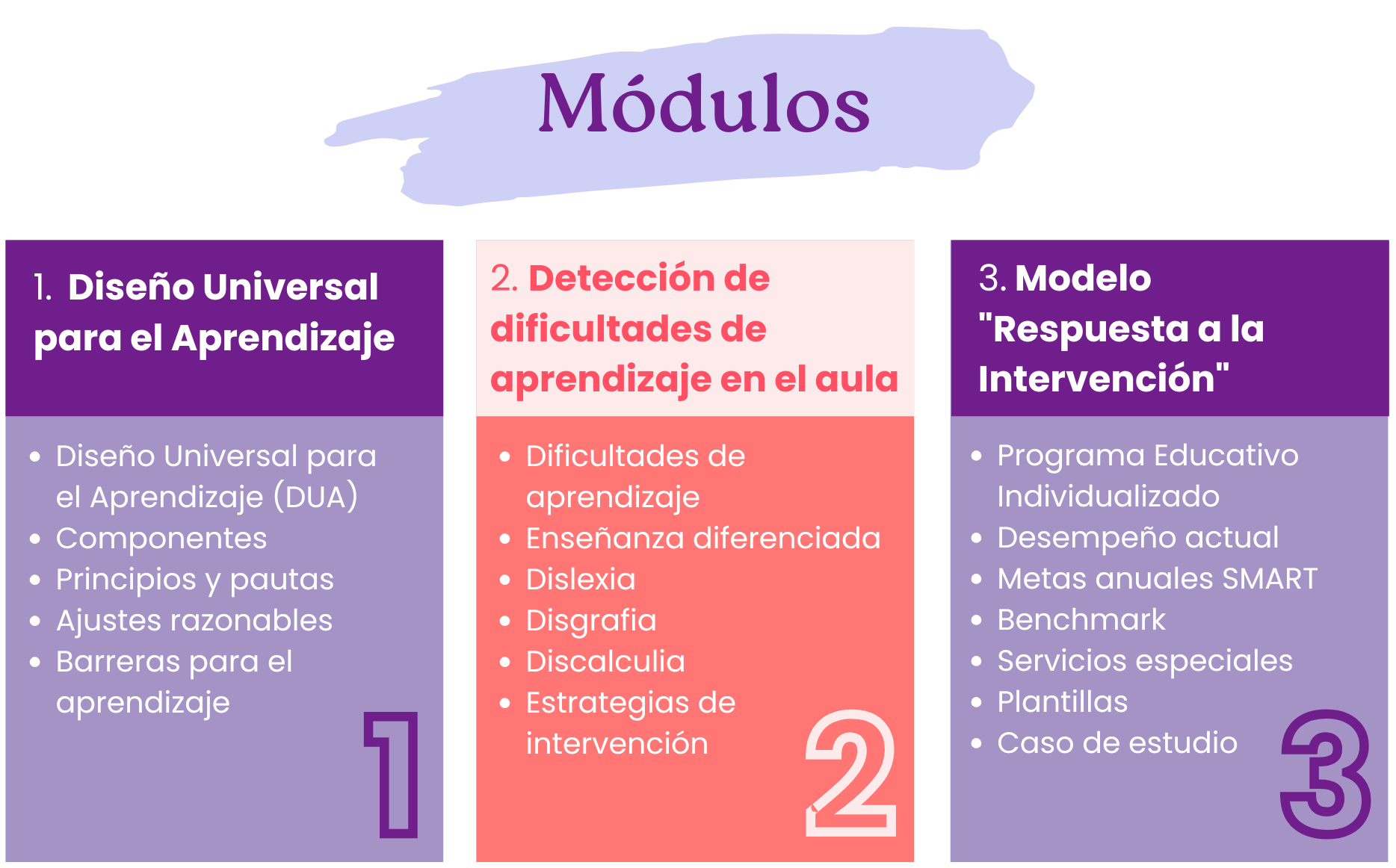 Módulos

1. Diseño Universal para el Aprendizaje

• Diseño Universal para el Aprendizaje (DUA)
• Componentes
• Principios y pautas
• Ajustes razonables
• Barreras para el aprendizaje

1

2. Detección de dificultades de aprendizaje en el aula

• Dificultades de aprendizaje
• Enseñanza diferenciada
• Dislexia
• Disgrafia
• Discalculia
• Estrategias de intervención

2

3. Modelo "Respuesta a la Intervención"

• Programa Educativo Individualizado
• Desempeño actual
• Metas anuales SMART
• Benchmark
• Servicios especiales
• Plantillas
• Caso de estudio

3