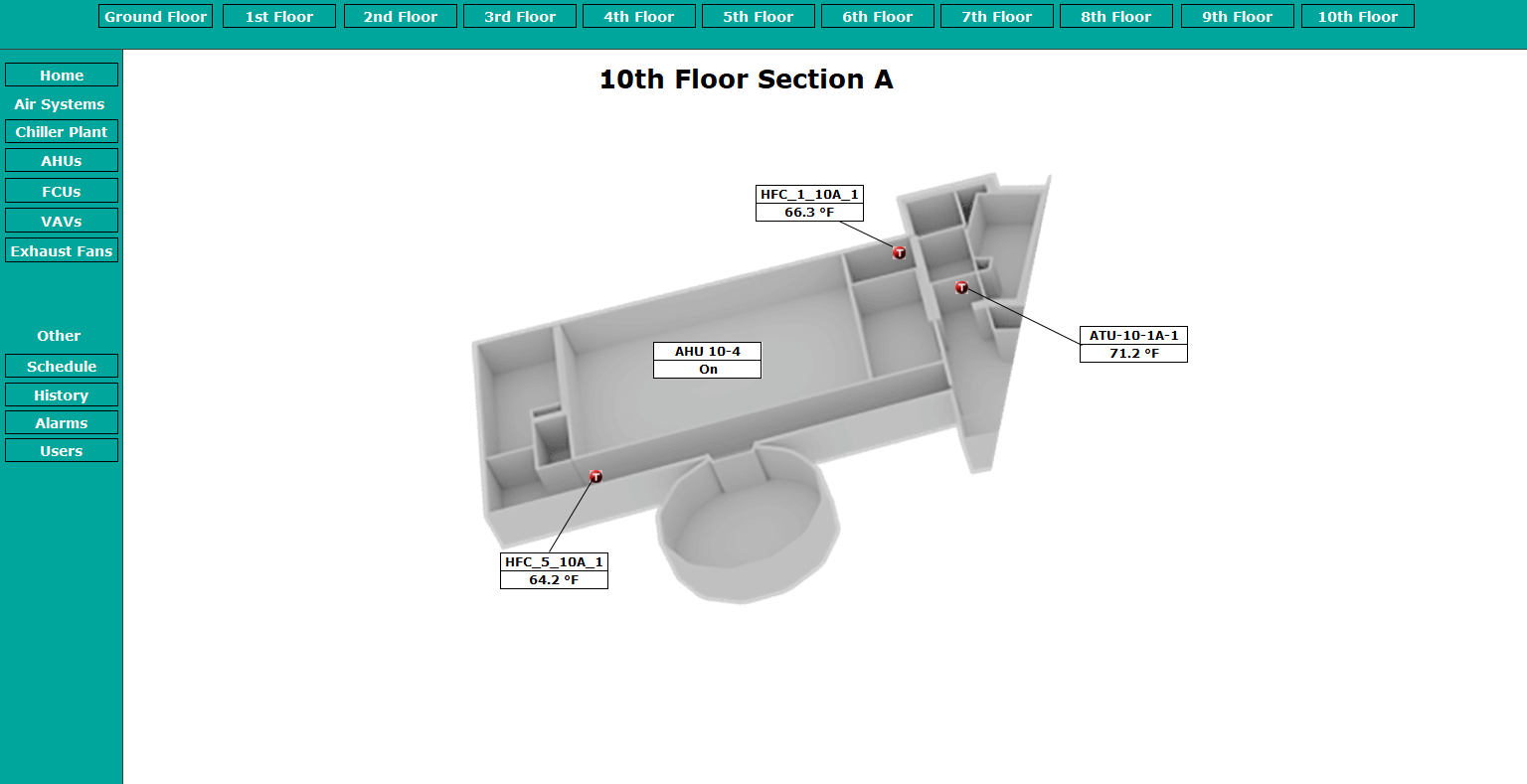 Ground Floor 1st Floor 2nd Floor 3rd Floor 4th Floor 5th Floor 6th Floor 7th Floor 8th Floor 9th Floor 10th Floor

Home
Air Systems
Chiller Plant
AHUs
FCUs
VAVs
Exhaust Fans

Other
Schedule
History
Alarms
Users

10th Floor Section A

HFC_1_10A_1
66.3 °F

T

T

ATU-10-1A-1
71.2 °F

AHU 10-4
On

T

HFC_5_10A_1
64.2 °F