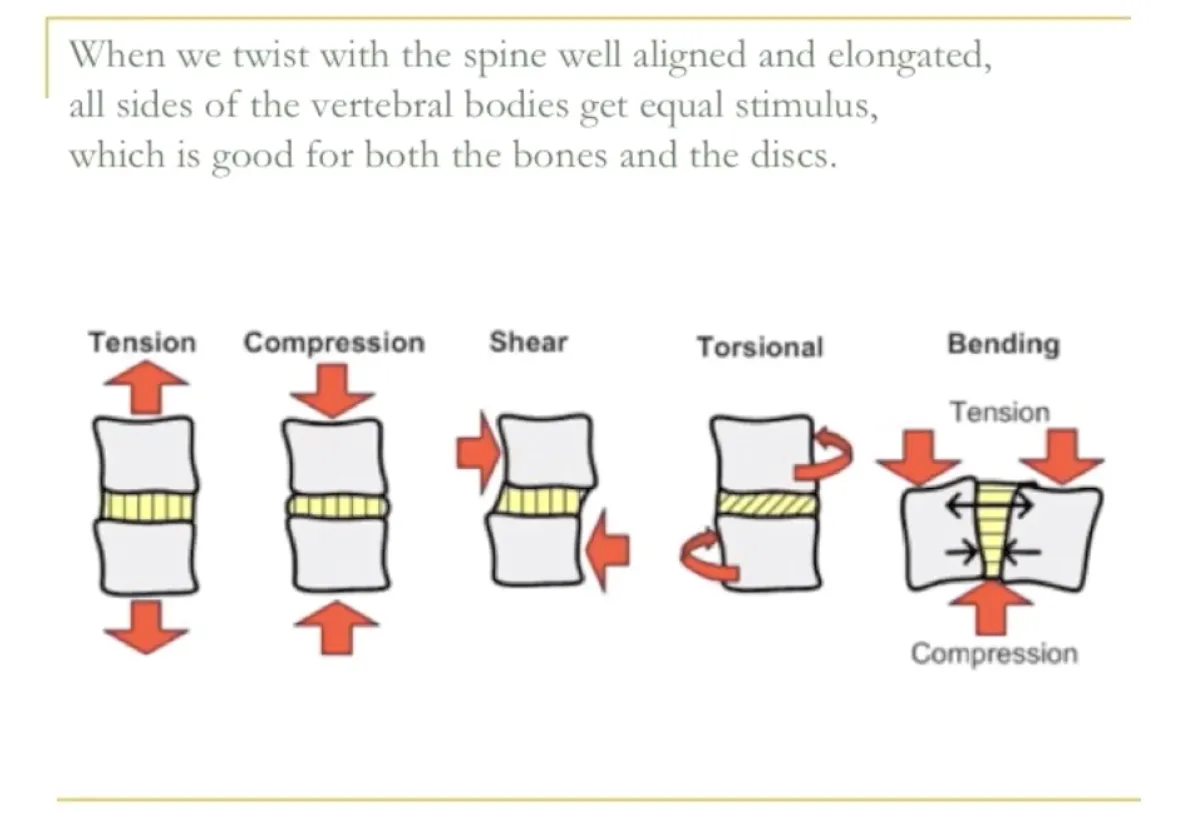 When we twist with the spine well aligned and elongated, all sides of the vertebral bodies get equal stimulus, which is good for both the bones and the discs.

Tension

Compression

Shear

Torsional

Bending

Tension

Compression