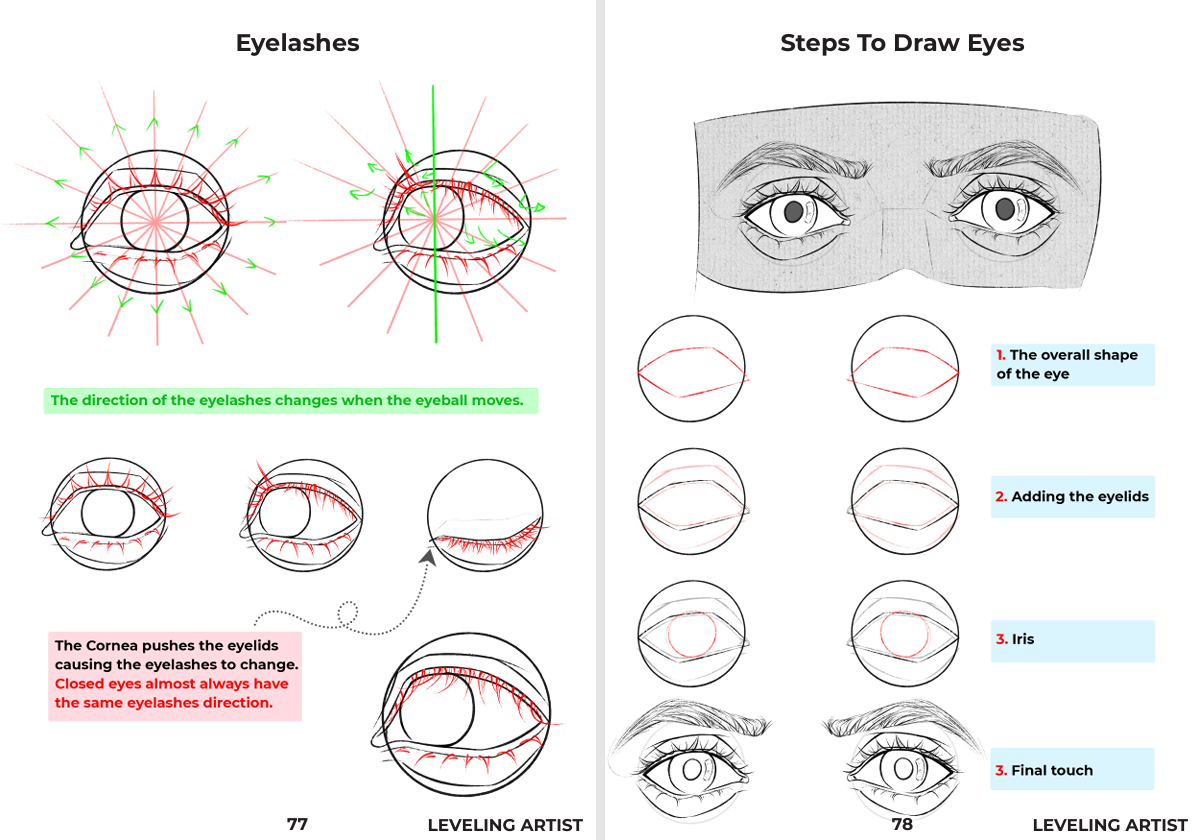 Eyelashes

The direction of the eyelashes changes when the eyeball moves.

The Cornea pushes the eyelids causing the eyelashes to change. Closed eyes almost always have the same eyelashes direction.

77 LEVELING ARTIST

Steps To Draw Eyes

1. The overall shape of the eye

2. Adding the eyelids

3. Iris

3. Final touch

78 LEVELING ARTIST