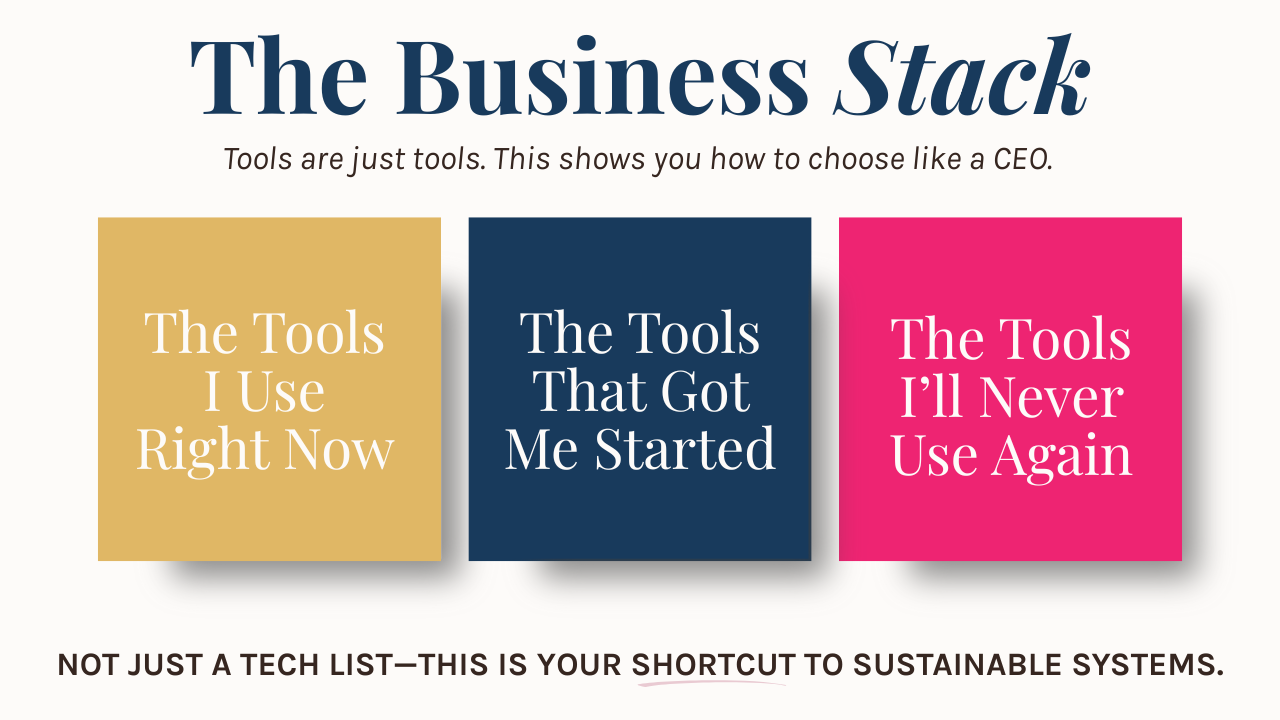 The Business Stack

Tools are just tools. This shows you how to choose like a CEO.

The Tools
I Use
Right Now

The Tools
That Got
Me Started

The Tools
I'll Never
Use Again

NOT JUST A TECH LIST—THIS IS YOUR SHORTCUT TO SUSTAINABLE SYSTEMS.