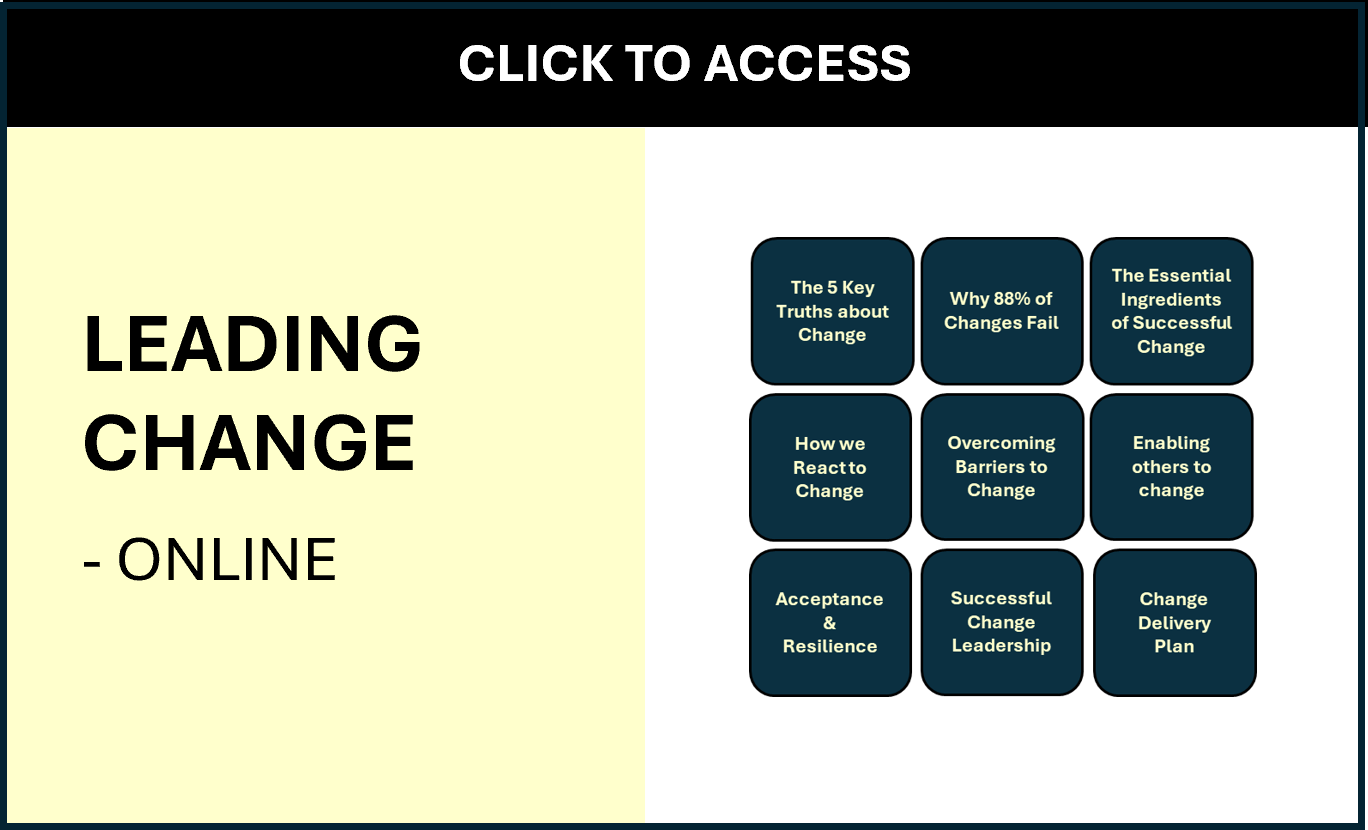 CLICK TO ACCESS

LEADING CHANGE

- ONLINE

The 5 Key Truths about Change

Why 88% of Changes Fail

The Essential Ingredients of Successful Change

How we React to Change

Overcoming Barriers to Change

Enabling others to change

Acceptance & Resilience

Successful Change Leadership

Change Delivery Plan