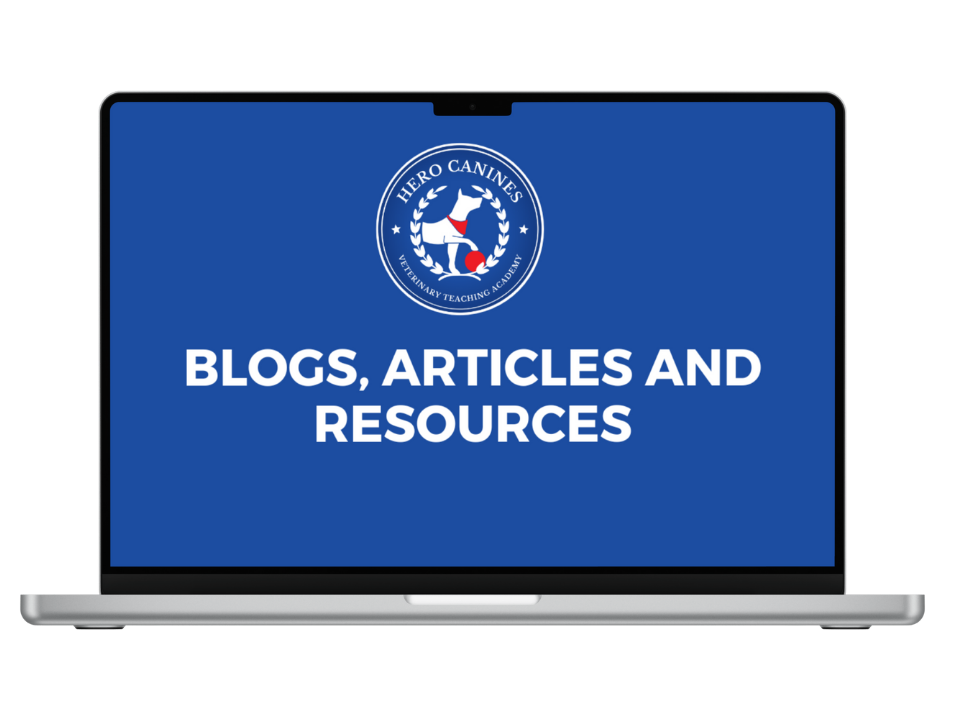 HERO CANINES

VETERINARY TEACHING ACADEMY

BLOGS, ARTICLES AND RESOURCES