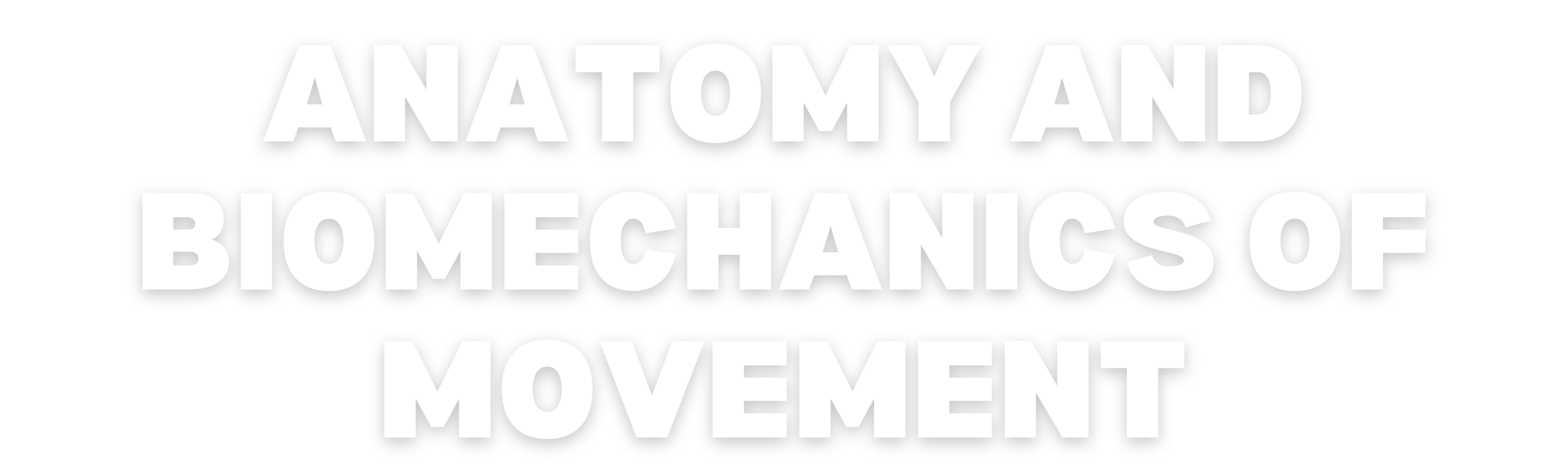 ANATOMY AND BIOMECHANICS OF MOVEMENT