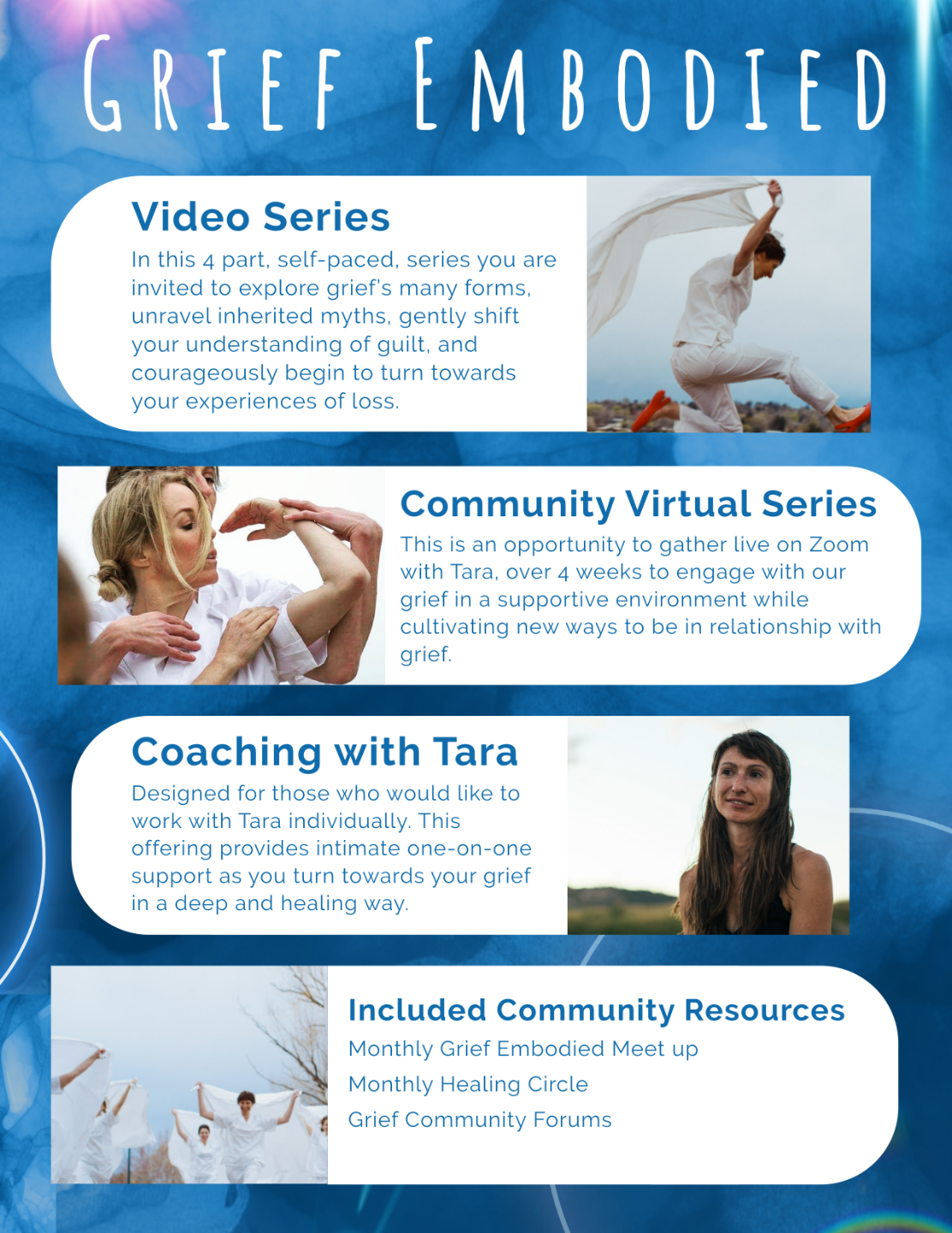 GRIEF EMBODIED

Video Series

In this 4 part, self-paced, series you are invited to explore grief's many forms, unravel inherited myths, gently shift your understanding of guilt, and courageously begin to turn towards your experiences of loss.

Community Virtual Series

This is an opportunity to gather live on Zoom with Tara, over 4 weeks to engage with our grief in a supportive environment while cultivating new ways to be in relationship with grief.

Coaching with Tara

Designed for those who would like to work with Tara individually. This offering provides intimate one-on-one support as you turn towards your grief in a deep and healing way.

Included Community Resources

Monthly Grief Embodied Meet up

Monthly Healing Circle

Grief Community Forums