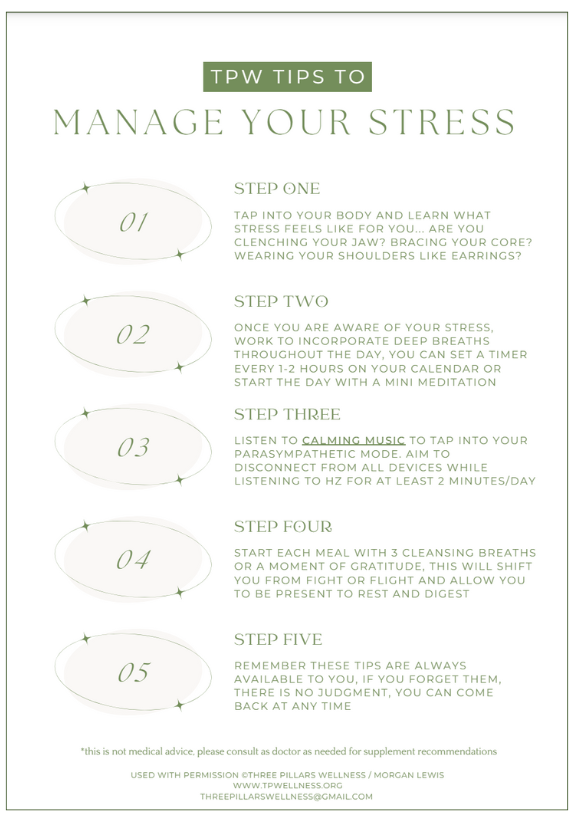 TPW TIPS TO

MANAGE YOUR STRESS

01

STEP ONE

TAP INTO YOUR BODY AND LEARN WHAT STRESS FEELS LIKE FOR YOU... ARE YOU CLENCHING YOUR JAW? BRACING YOUR CORE? WEARING YOUR SHOULDERS LIKE EARRINGS?

02

STEP TWO

ONCE YOU ARE AWARE OF YOUR STRESS, WORK TO INCORPORATE DEEP BREATHS THROUGHOUT THE DAY, YOU CAN SET A TIMER EVERY 1-2 HOURS ON YOUR CALENDAR OR START THE DAY WITH A MINI MEDITATION

03

STEP THREE

LISTEN TO CALMING MUSIC TO TAP INTO YOUR PARASYMPATHETIC MODE. AIM TO DISCONNECT FROM ALL DEVICES WHILE LISTENING TO HZ FOR AT LEAST 2 MINUTES/DAY

04

STEP FOUR

START EACH MEAL WITH 3 CLEANSING BREATHS OR A MOMENT OF GRATITUDE, THIS WILL SHIFT YOU FROM FIGHT OR FLIGHT AND ALLOW YOU TO BE PRESENT TO REST AND DIGEST

05

STEP FIVE

REMEMBER THESE TIPS ARE ALWAYS AVAILABLE TO YOU, IF YOU FORGET THEM, THERE IS NO JUDGMENT, YOU CAN COME BACK AT ANY TIME

*this is not medical advice, please consult as doctor as needed for supplement recommendations

USED WITH PERMISSION ©THREE PILLARS WELLNESS / MORGAN LEWIS
WWW.TPWELLNESS.ORG
THREEPILLARSWELLNESS@GMAIL.COM